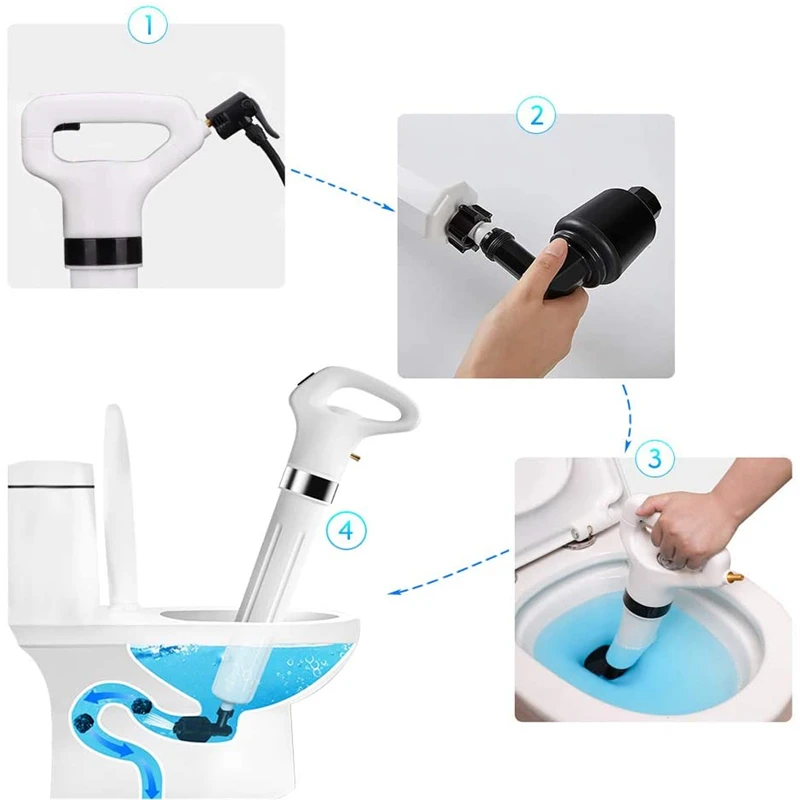 1

2

3

4