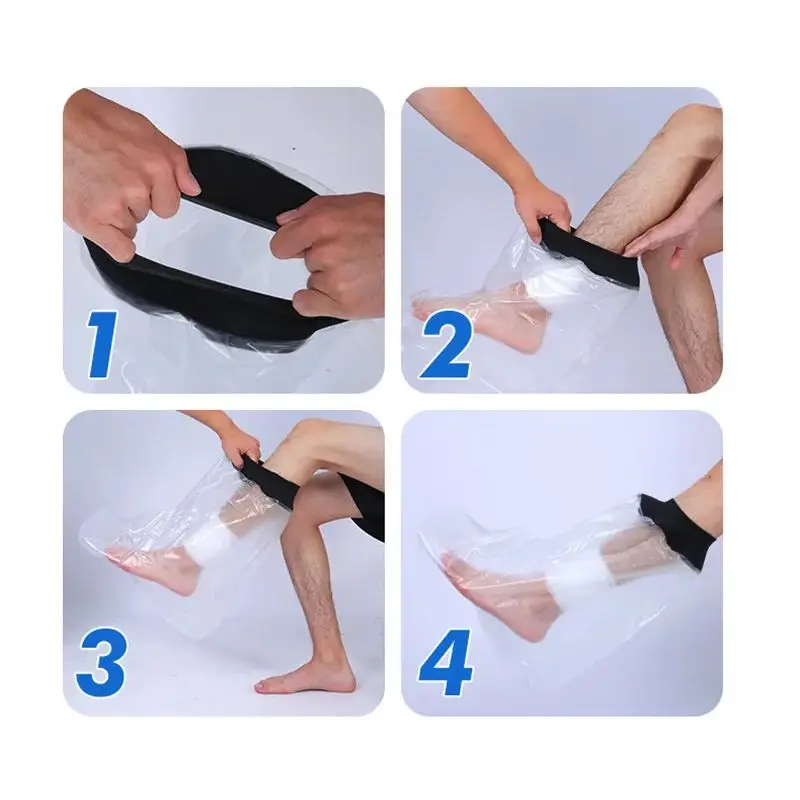 1
2
3
4