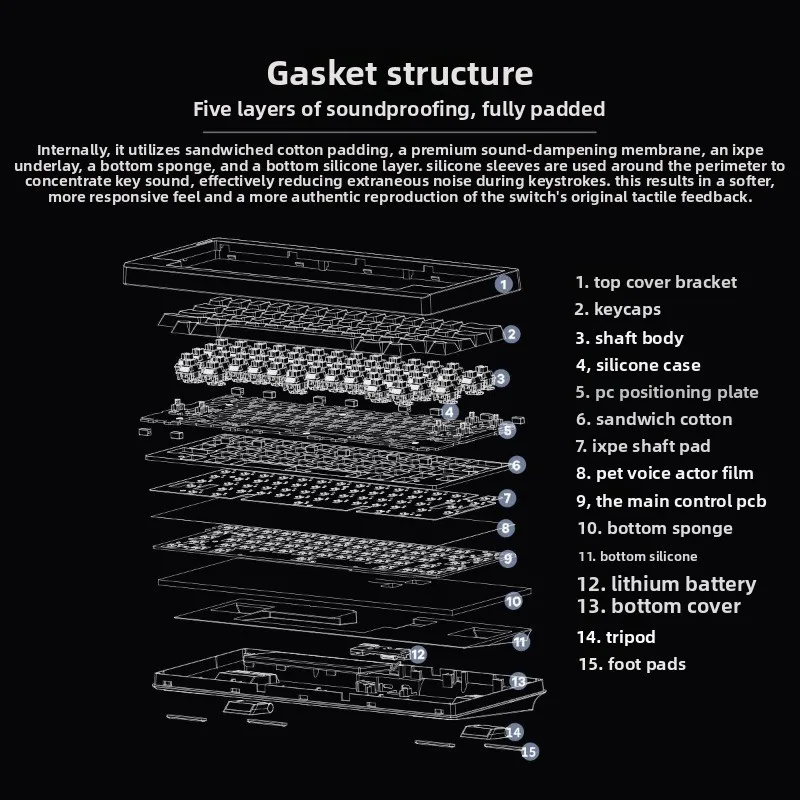 Gasket structure

Five layers of soundproofing, fully padded

Internally, it utilizes sandwiched cotton padding, a premium sound-dampening membrane, an ixpe underlay, a bottom sponge, and a bottom silicone layer. silicone sleeves are used around the perimeter to concentrate key sound, effectively reducing extraneous noise during keystrokes. this results in a softer, more responsive feel and a more authentic reproduction of the switch's original tactile feedback.

1
2
3
4
5
6
7
8
9
10
11
12
13
14
15

1. top cover bracket
2. keycaps
3. shaft body
4, silicone case
5. pc positioning plate
6. sandwich cotton
7. ixpe shaft pad
8. pet voice actor film
9, the main control pcb
10. bottom sponge
11. bottom silicone
12. lithium battery
13. bottom cover
14. tripod
15. foot pads