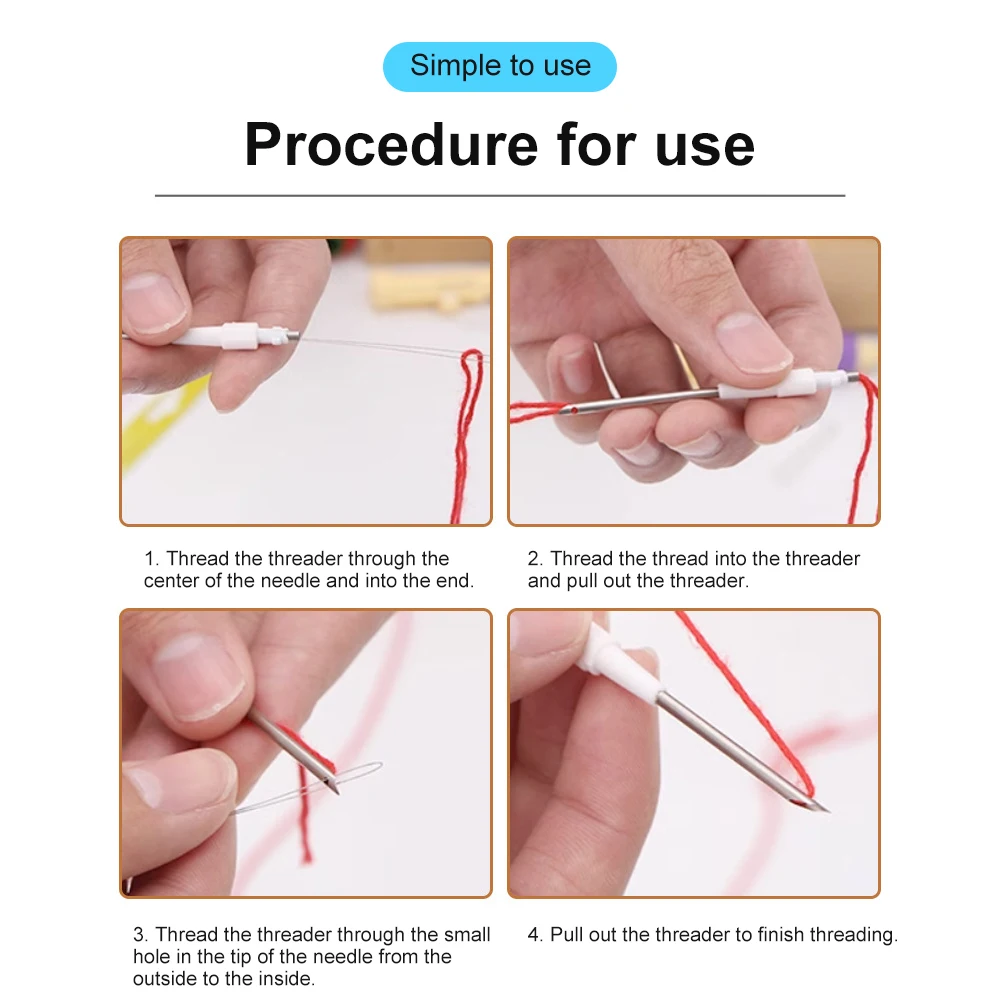 Simple to use

Procedure for use

1. Thread the threader through the center of the needle and into the end.

2. Thread the thread into the threader and pull out the threader.

3. Thread the threader through the small hole in the tip of the needle from the outside to the inside.

4. Pull out the threader to finish threading.