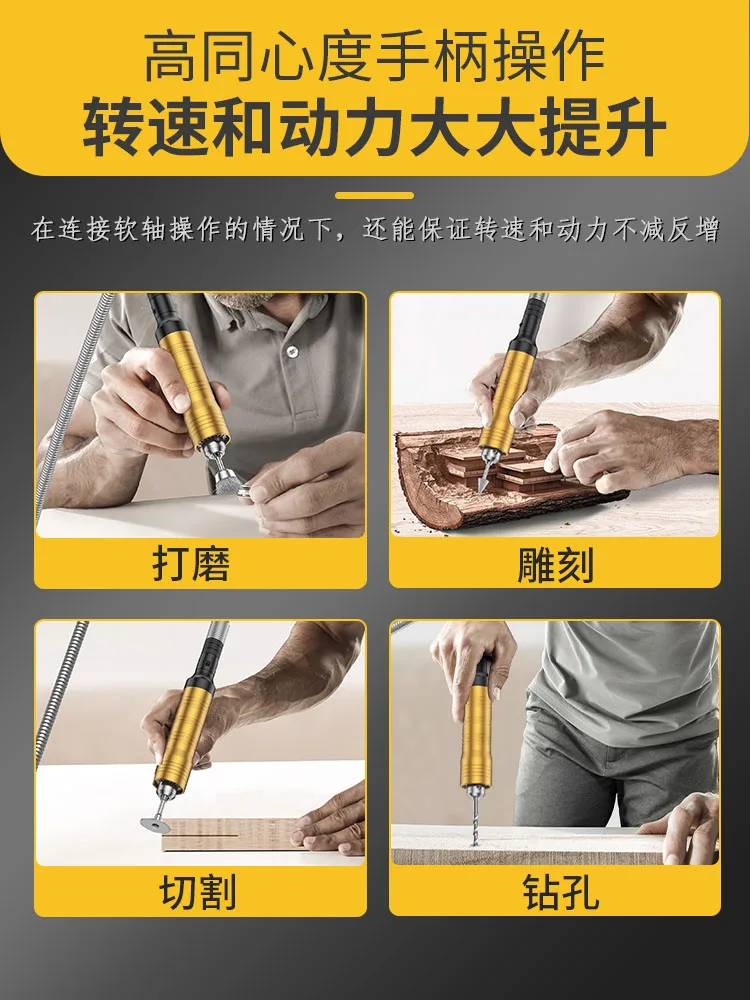 高同心度手柄操作
转速和动力大大提升

在连接软轴操作的情况下，还能保证转速和动力不减反增

打磨

雕刻

切割

钻孔