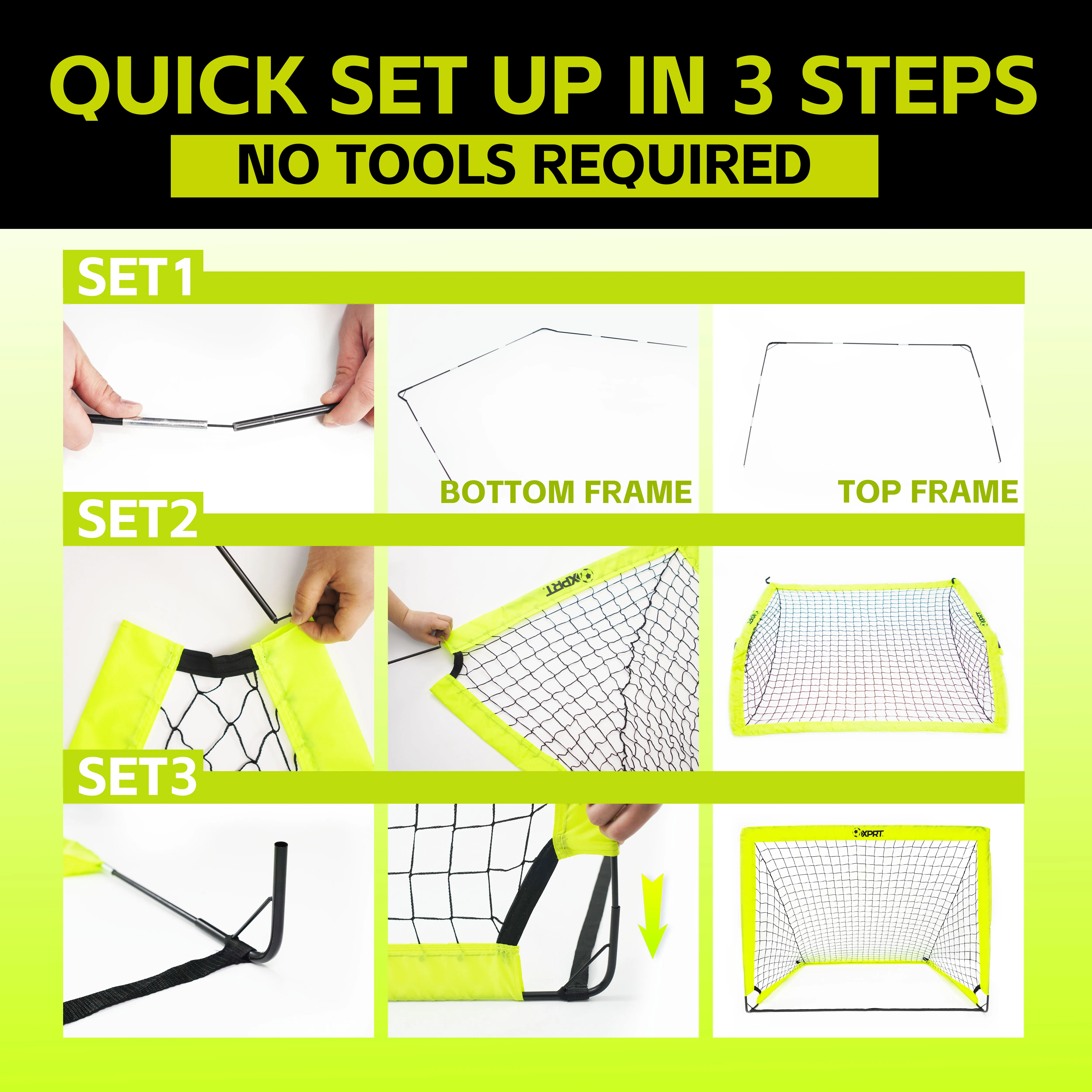 QUICK SET UP IN 3 STEPS
NO TOOLS REQUIRED

SET1

BOTTOM FRAME

TOP FRAME

SET2

XPRT

XPRT

SET3

XPRT