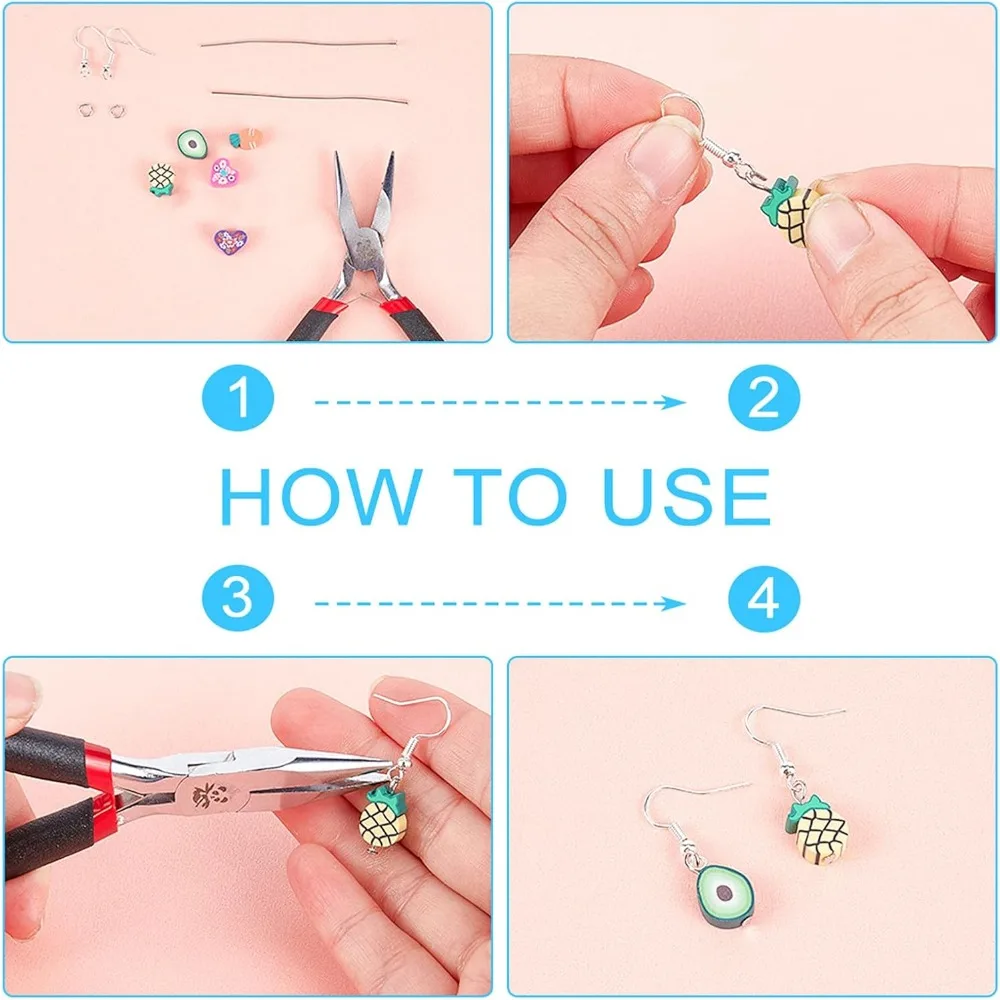 1
2
HOW TO USE
3
4