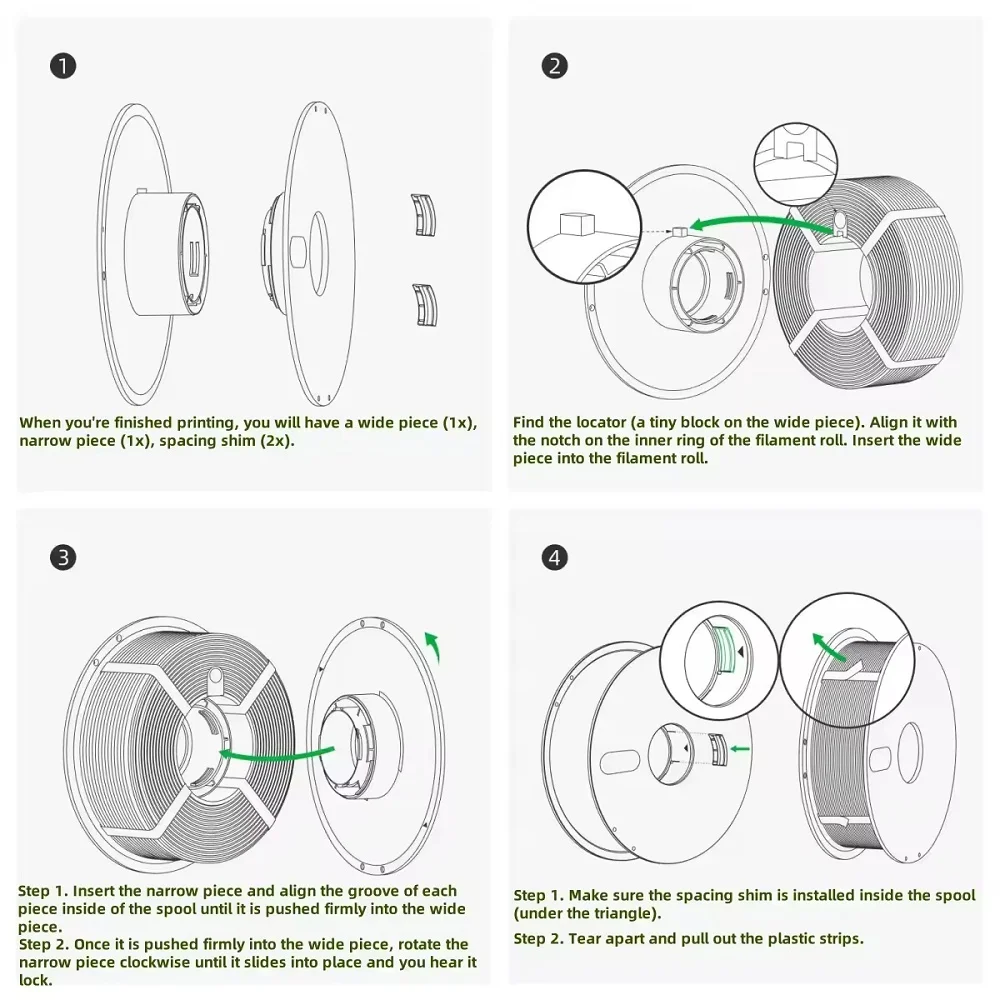 1

When you're finished printing, you will have a wide piece (1x), narrow piece (1x), spacing shim (2x).

2

Find the locator (a tiny block on the wide piece). Align it with the notch on the inner ring of the filament roll. Insert the wide piece into the filament roll.

3

Step 1. Insert the narrow piece and align the groove of each piece inside of the spool until it is pushed firmly into the wide piece.
Step 2. Once it is pushed firmly into the wide piece, rotate the narrow piece clockwise until it slides into place and you hear it lock.

4

Step 1. Make sure the spacing shim is installed inside the spool (under the triangle).

Step 2. Tear apart and pull out the plastic strips.