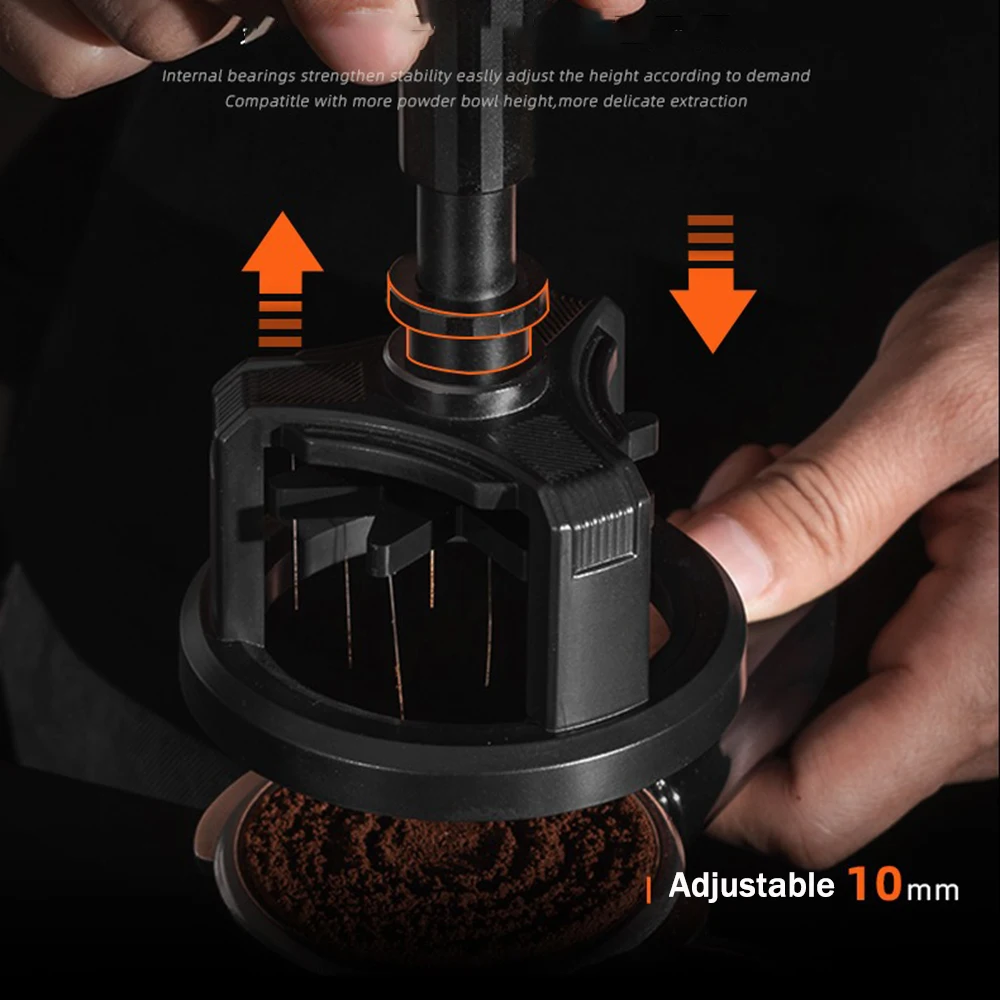 Internal bearings strengthen stability easlly adjust the height according to demand
Compatitle with more powder bowl height,more delicate extraction

Adjustable 10mm