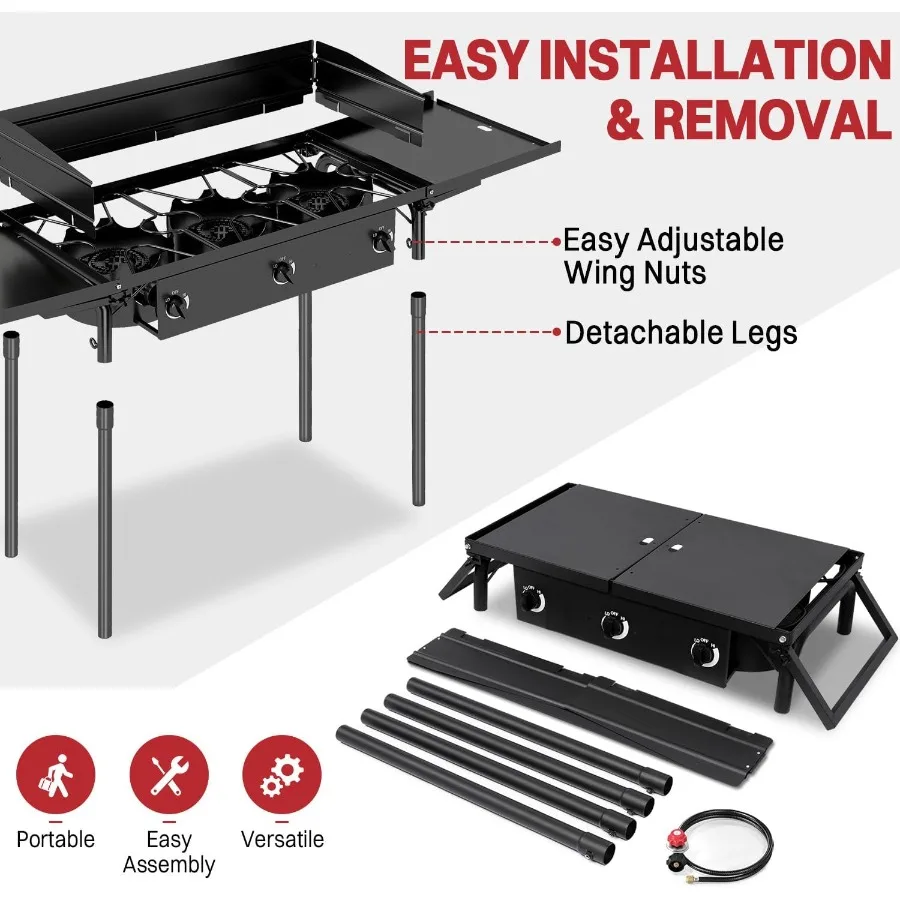 EASY INSTALLATION & REMOVAL

Easy Adjustable Wing Nuts

Detachable Legs

Portable

Easy Assembly

Versatile