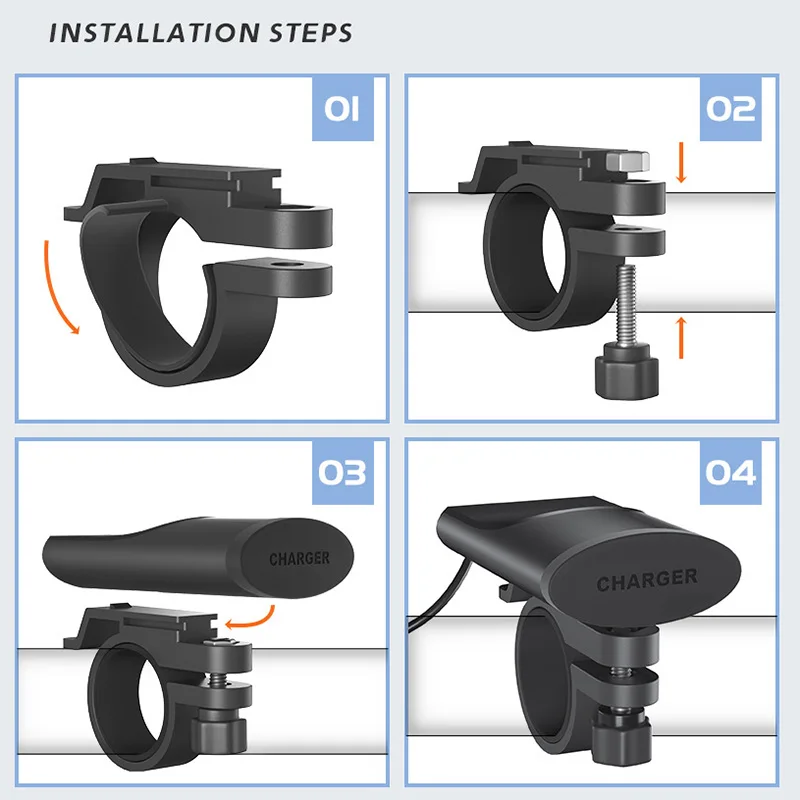 INSTALLATION STEPS

01

02

03

CHARGER

04

CHARGER