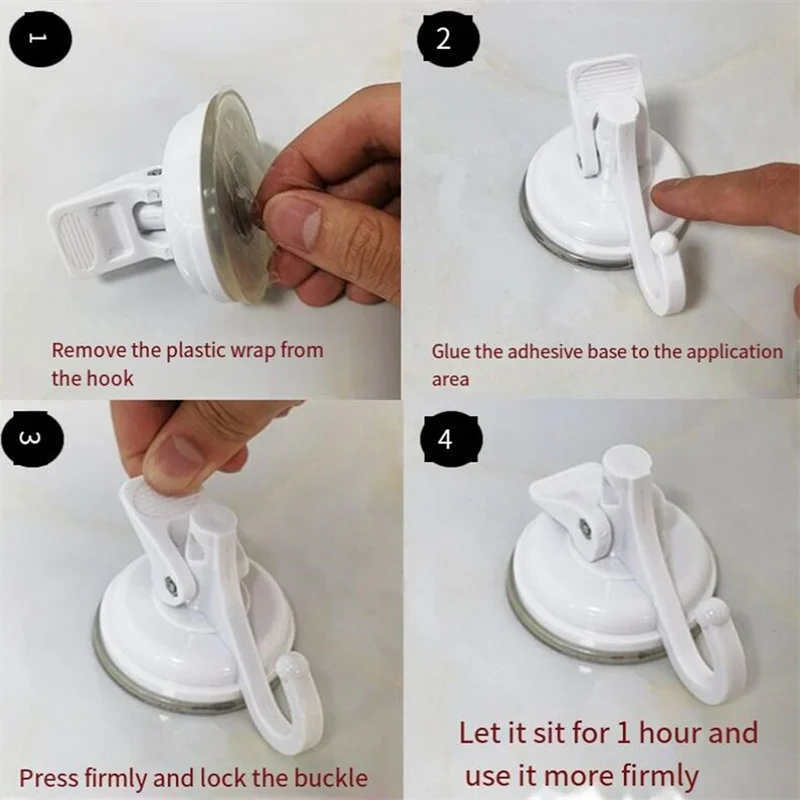 1

Remove the plastic wrap from the hook

2

Glue the adhesive base to the application area

3

Press firmly and lock the buckle

4

Let it sit for 1 hour and use it more firmly