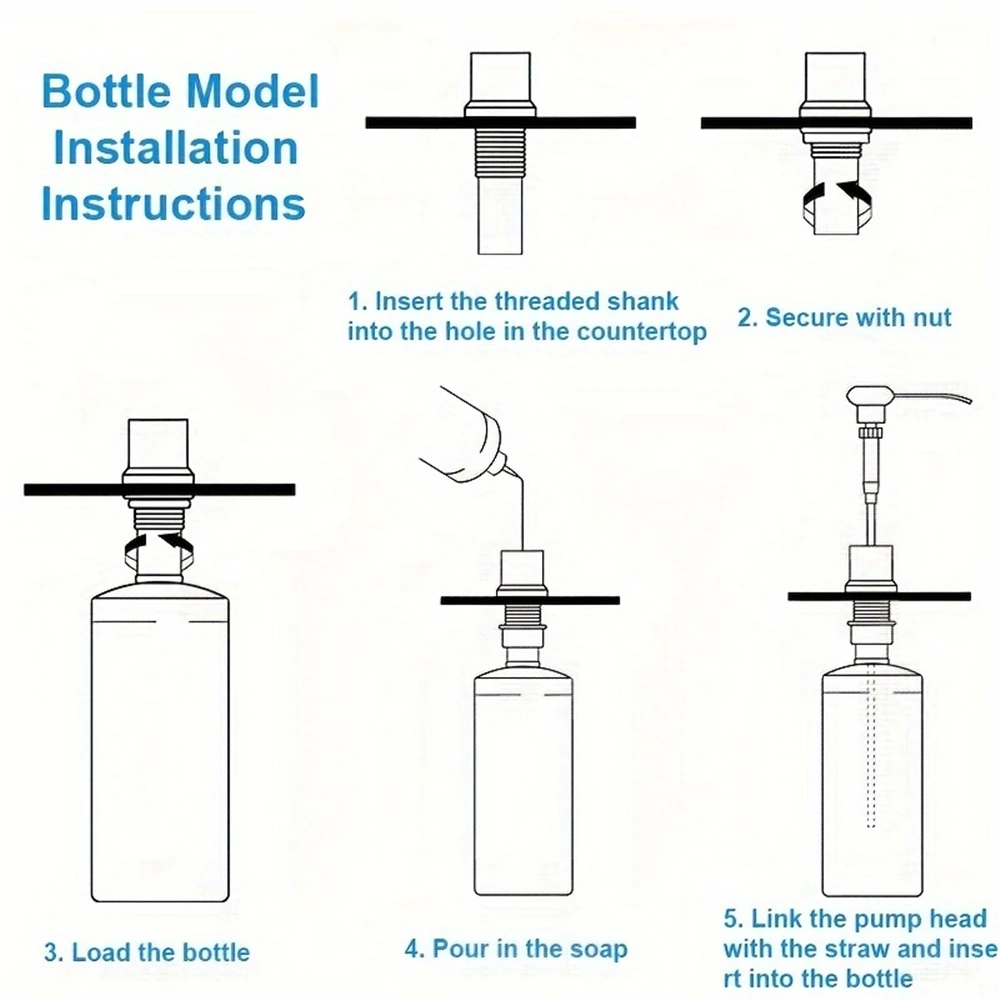 Bottle Model Installation Instructions

1. Insert the threaded shank into the hole in the countertop

2. Secure with nut

3. Load the bottle

4. Pour in the soap

5. Link the pump head with the straw and inse rt into the bottle