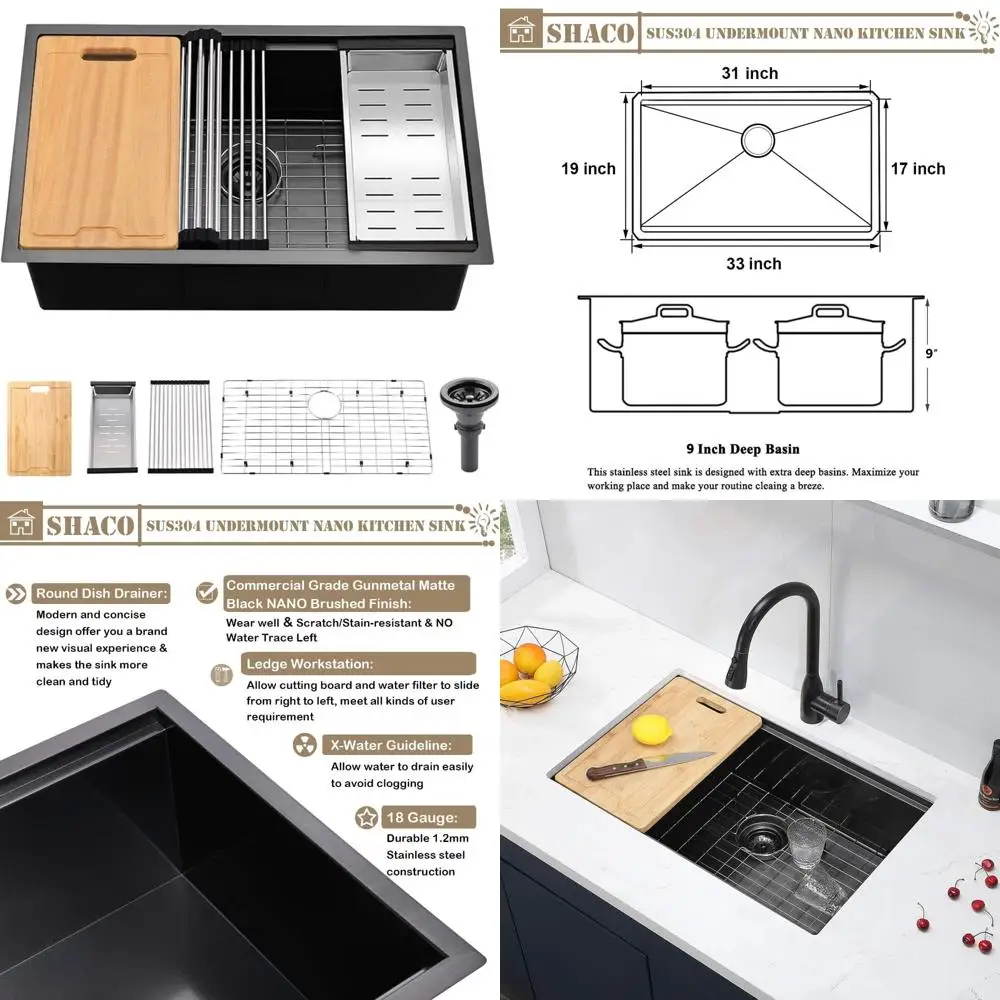 SHACO SUS304 UNDERMOUNT NANO KITCHEN SINK

31 inch
19 inch
17 inch
33 inch

9"

9 Inch Deep Basin

This stainless steel sink is designed with extra deep basins. Maximize your working place and make your routine cleaing a breze.

SHACO SUS304 UNDERMOUNT NANO KITCHEN SINK

Round Dish Drainer:
Modern and concise design offer you a brand new visual experience & makes the sink more clean and tidy

Commercial Grade Gunmetal Matte Black NANO Brushed Finish:
Wear well & Scratch/Stain-resistant & NO Water Trace Left

Ledge Workstation:
Allow cutting board and water filter to slide from right to left, meet all kinds of user requirement

X-Water Guideline:
Allow water to drain easily to avoid clogging

18 Gauge:
Durable 1.2mm Stainless steel construction