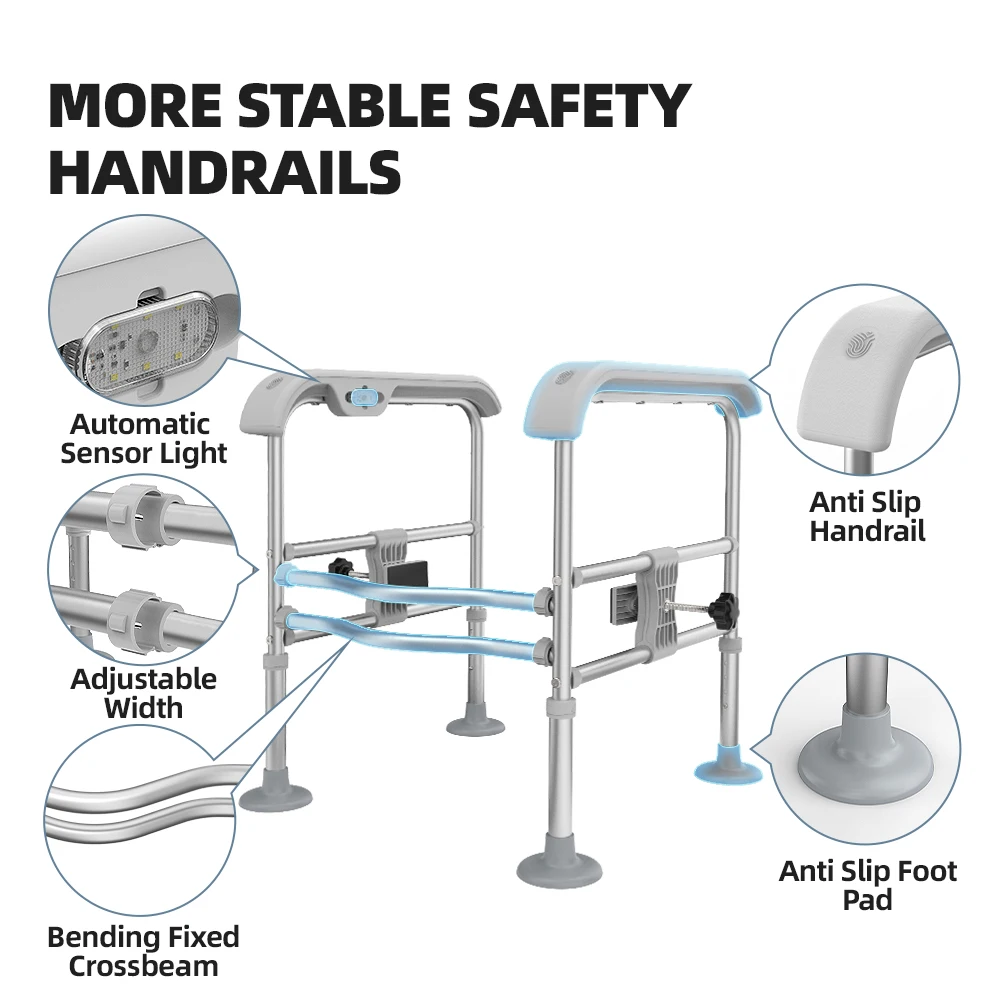 MORE STABLE SAFETY HANDRAILS

Automatic Sensor Light

Adjustable Width

Bending Fixed Crossbeam

Anti Slip Handrail

Anti Slip Foot Pad