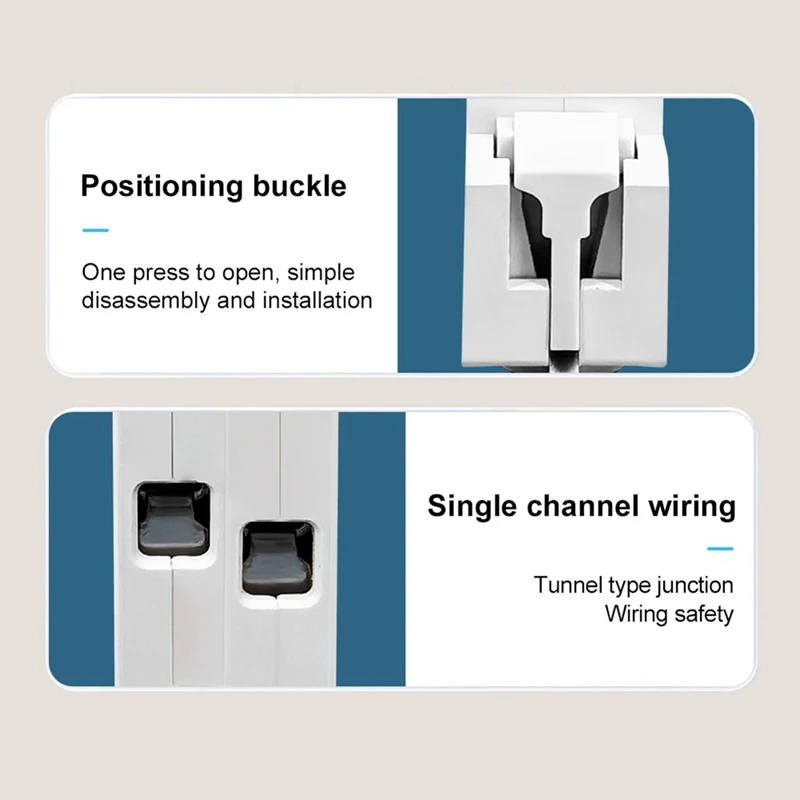 Positioning buckle

One press to open, simple disassembly and installation

Single channel wiring

Tunnel type junction
Wiring safety