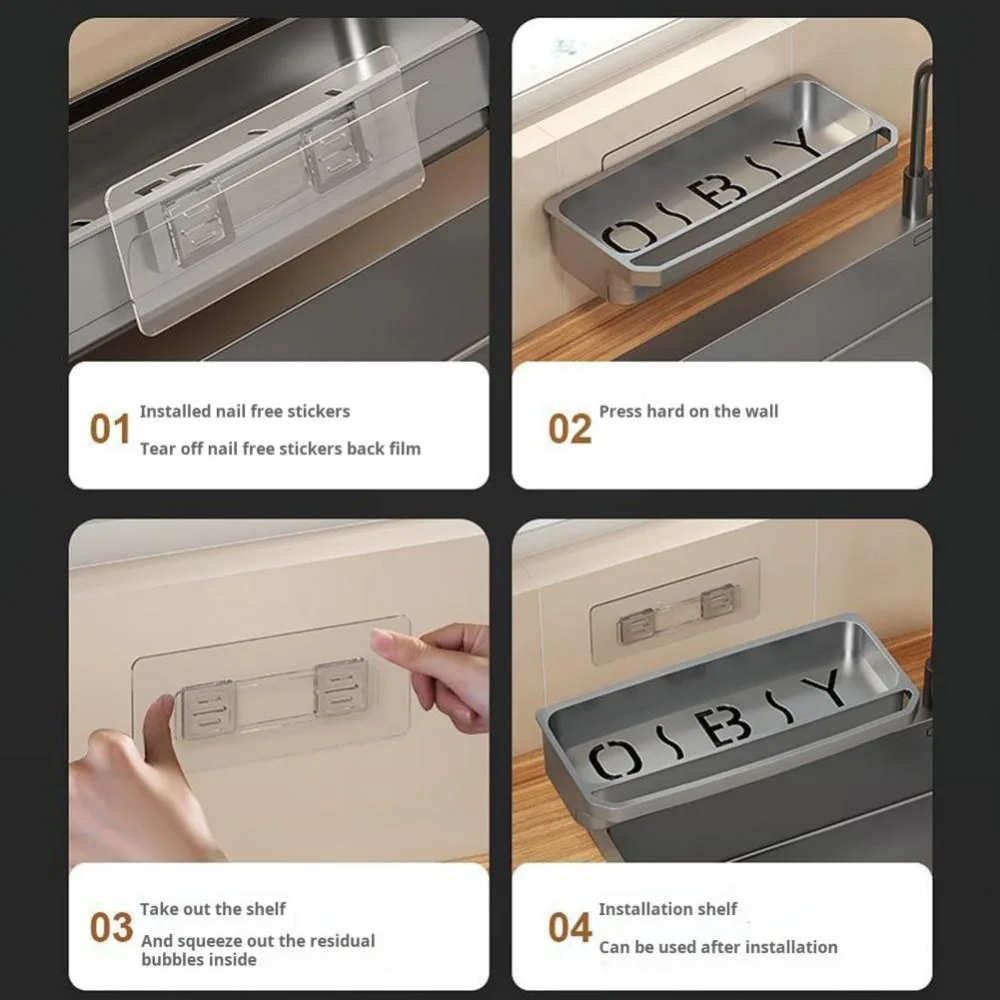 OSBSY

01 Installed nail free stickers
Tear off nail free stickers back film

02 Press hard on the wall

OSBSY

03 Take out the shelf
And squeeze out the residual bubbles inside

04 Installation shelf
Can be used after installation