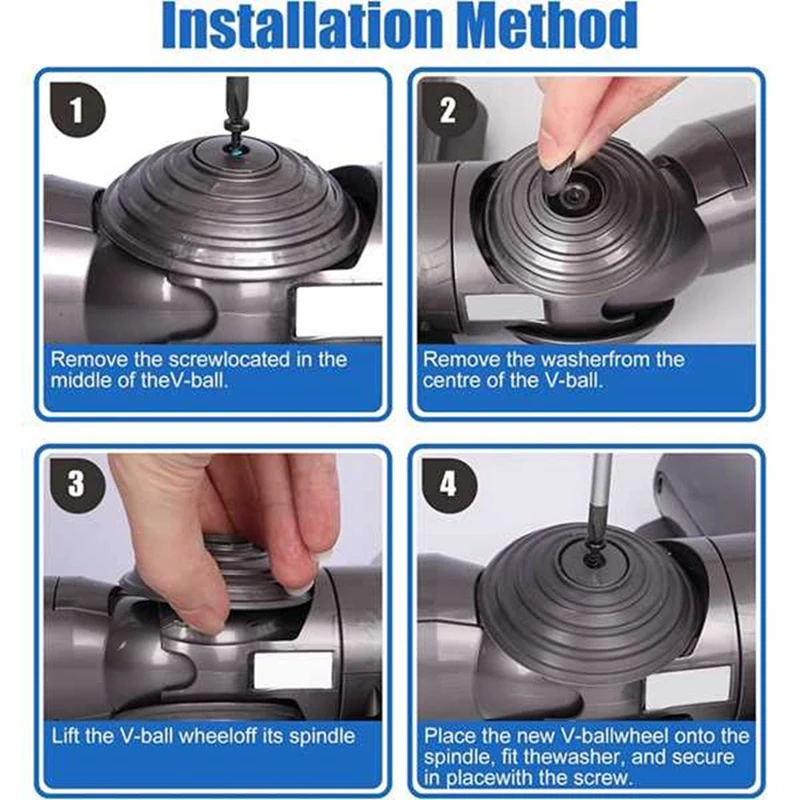 Installation Method

1
Remove the screwlocated in the middle of theV-ball.

2
Remove the washerfrom the centre of the V-ball.

3
Lift the V-ball wheeloff its spindle

4
Place the new V-ballwheel onto the spindle, fit thewasher, and secure in placewith the screw.