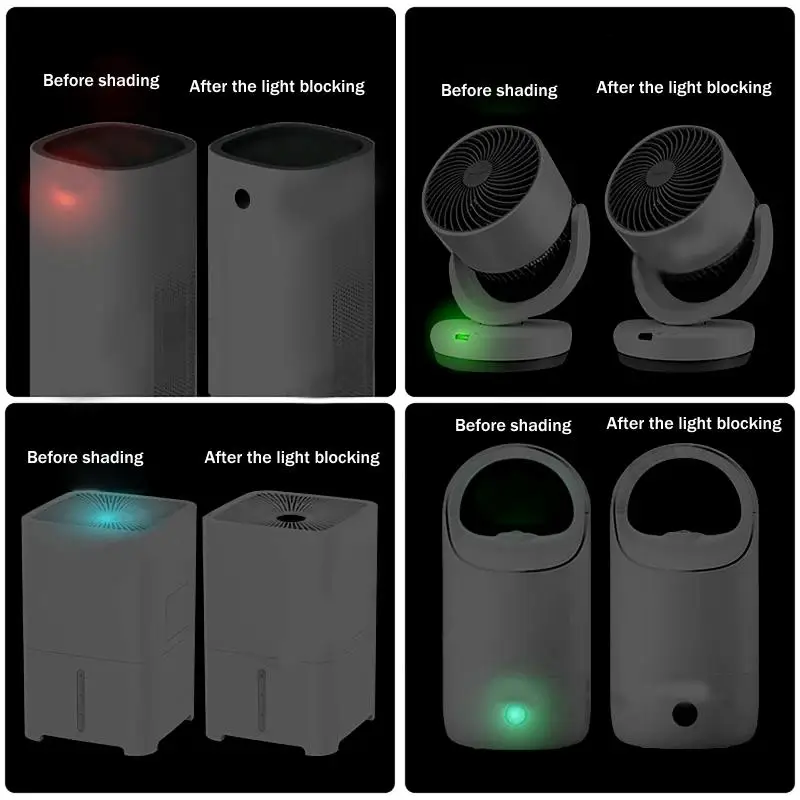 Before shading
After the light blocking

Before shading
After the light blocking

Before shading
After the light blocking

Before shading
After the light blocking