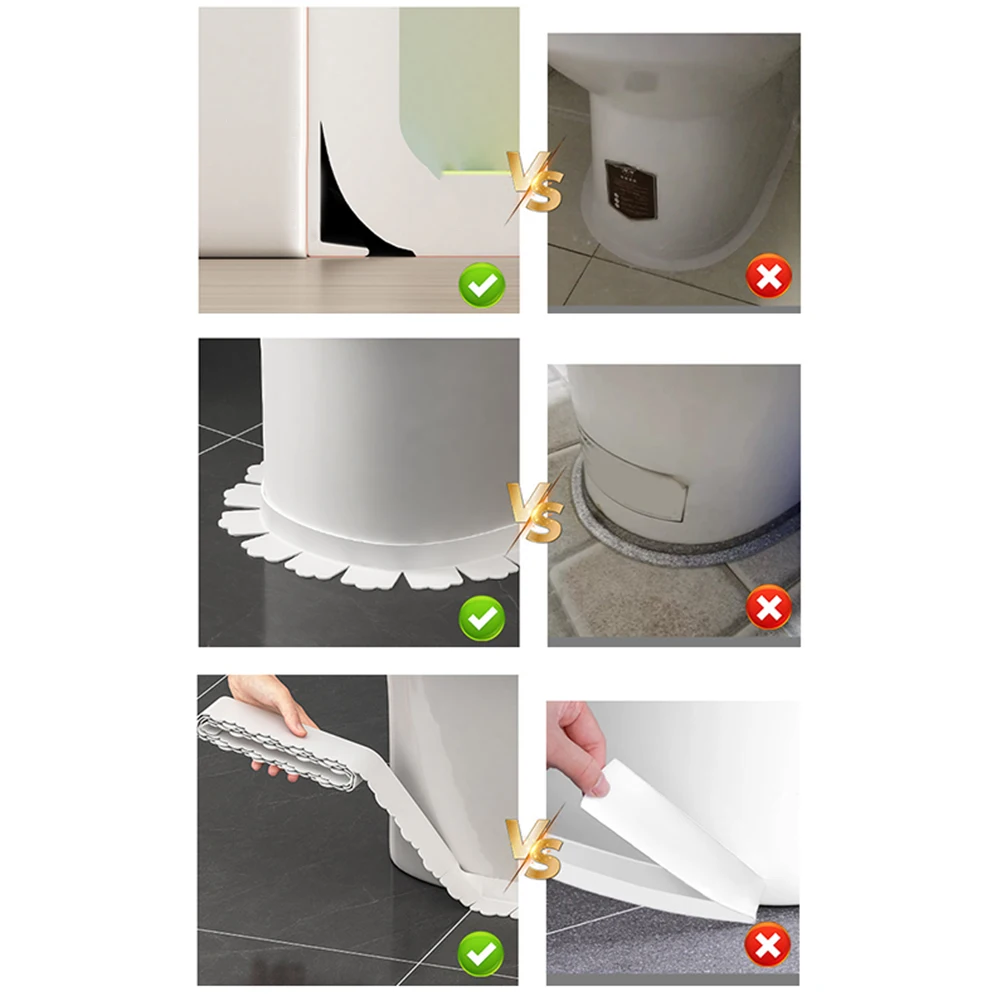 VS

VS

VS