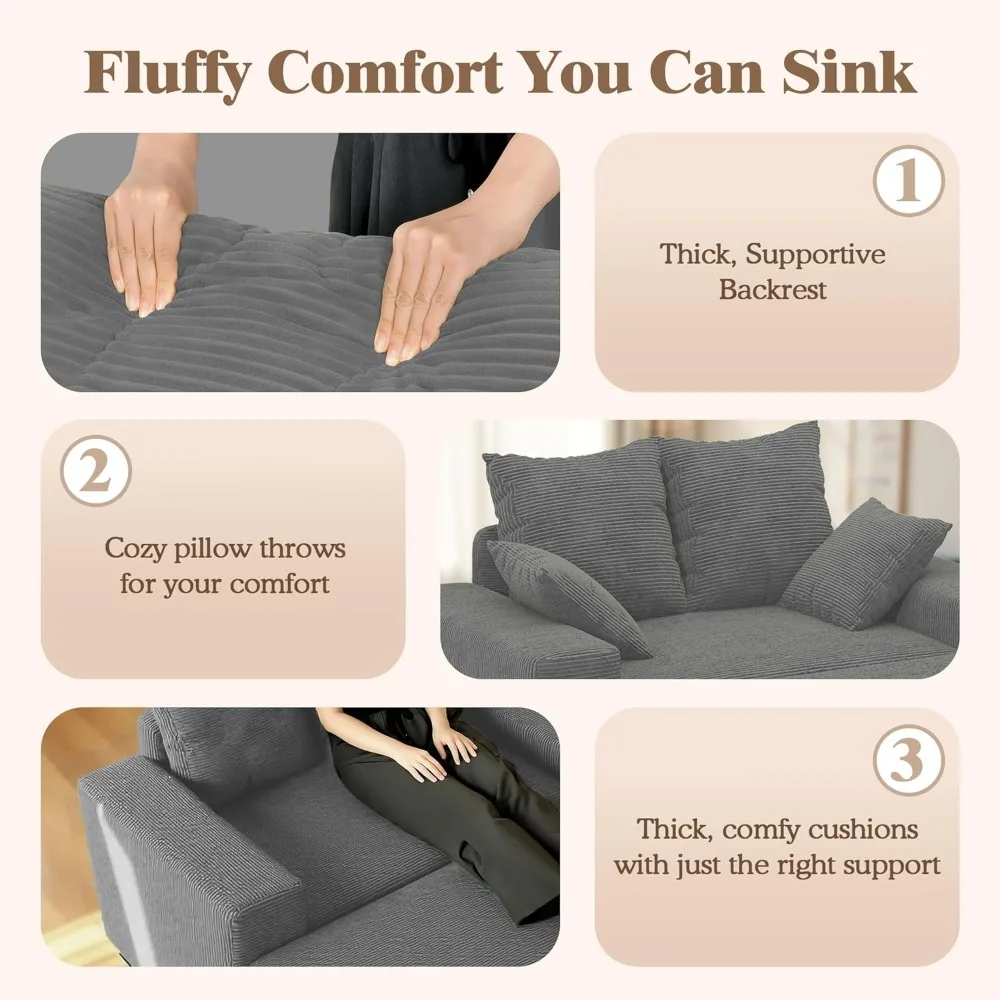 Fluffy Comfort You Can Sink

1

Thick, Supportive Backrest

2

Cozy pillow throws for your comfort

3

Thick, comfy cushions with just the right support