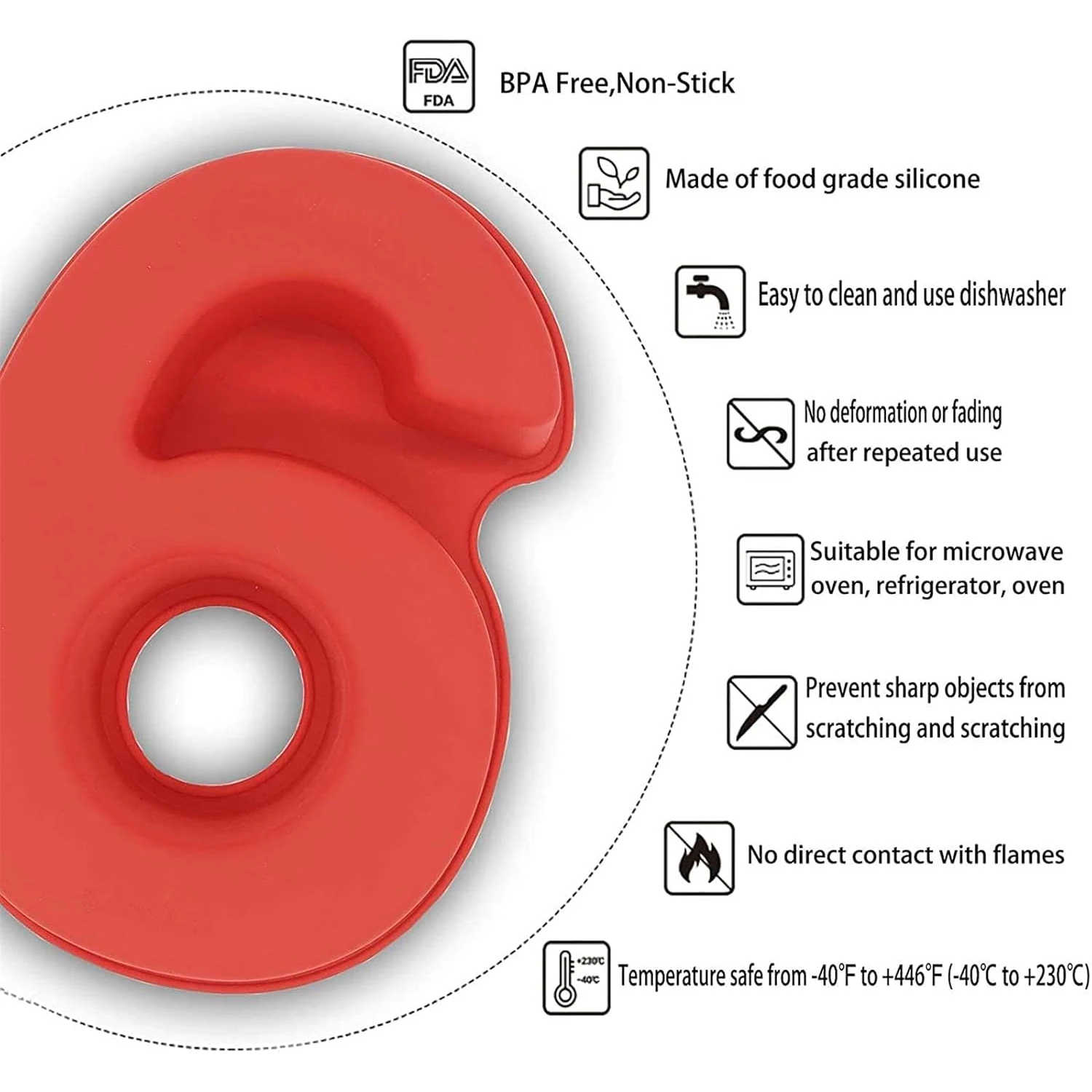 FDA
FDA

BPA Free,Non-Stick

Made of food grade silicone

Easy to clean and use dishwasher

No deformation or fading after repeated use

Suitable for microwave oven, refrigerator, oven

Prevent sharp objects from scratching and scratching

No direct contact with flames

+230℃
-40℃

Temperature safe from -40°F to +446°F (-40℃ to +230℃)