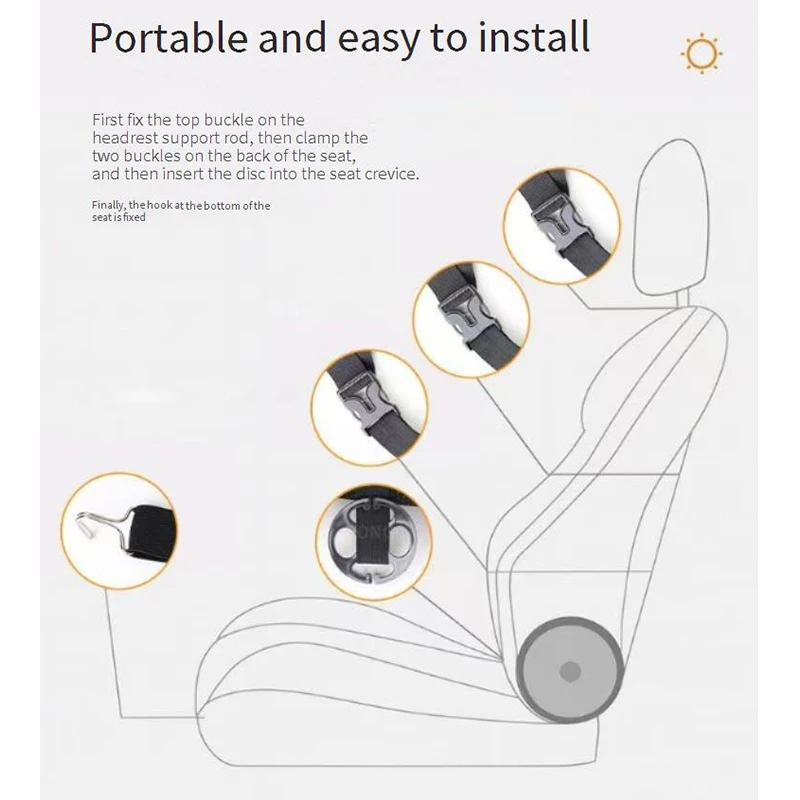 Portable and easy to install

First fix the top buckle on the headrest support rod, then clamp the two buckles on the back of the seat, and then insert the disc into the seat crevice.

Finally, the hook at the bottom of the seat is fixed