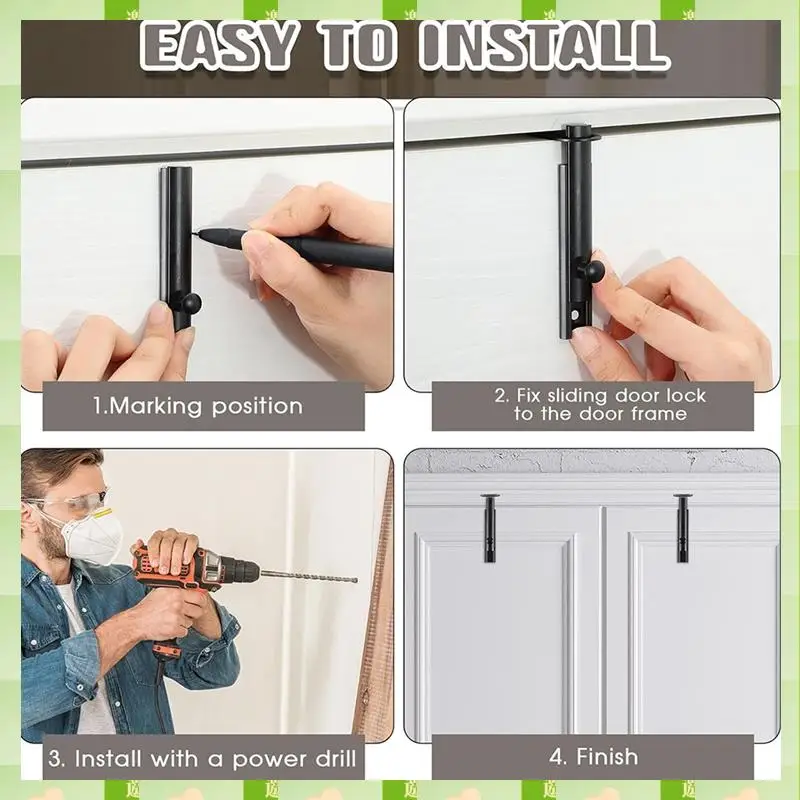 EASY TO INSTALL

1.Marking position

2. Fix sliding door lock to the door frame

3. Install with a power drill

4. Finish