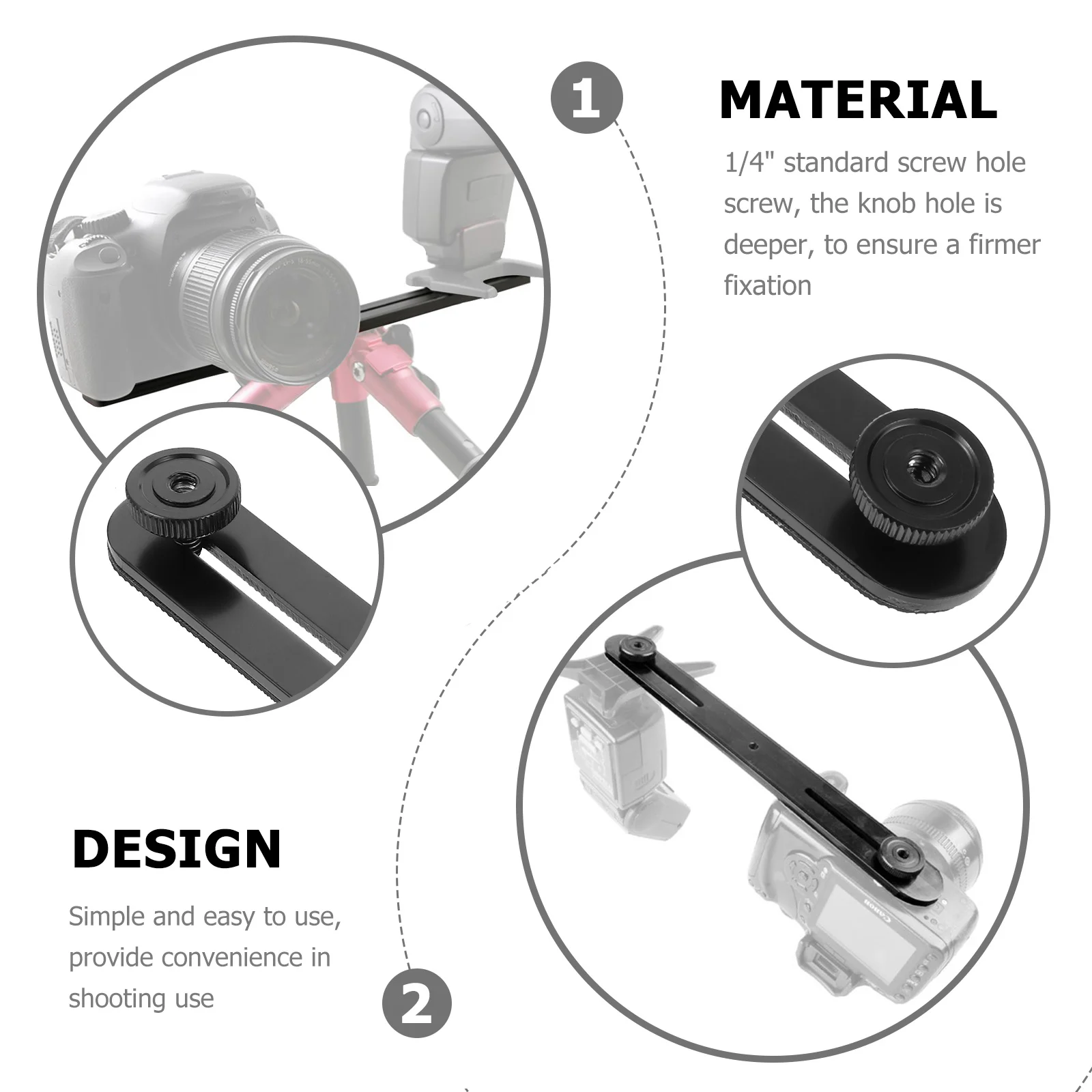 1

MATERIAL

1/4" standard screw hole screw, the knob hole is deeper, to ensure a firmer fixation

DESIGN

Simple and easy to use, provide convenience in shooting use

2

Canon