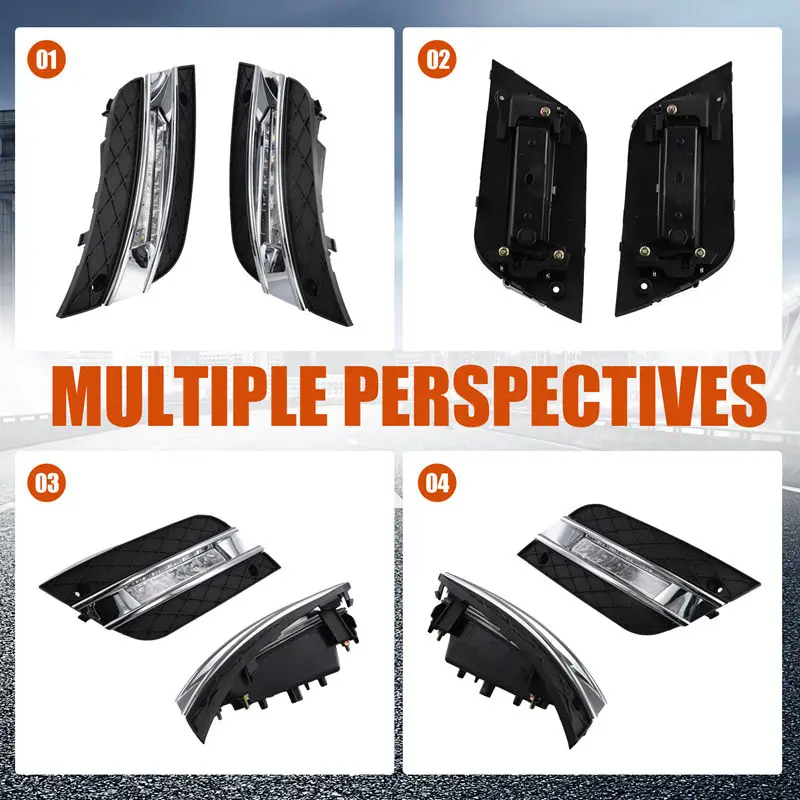 01

02

MULTIPLE PERSPECTIVES

03

04