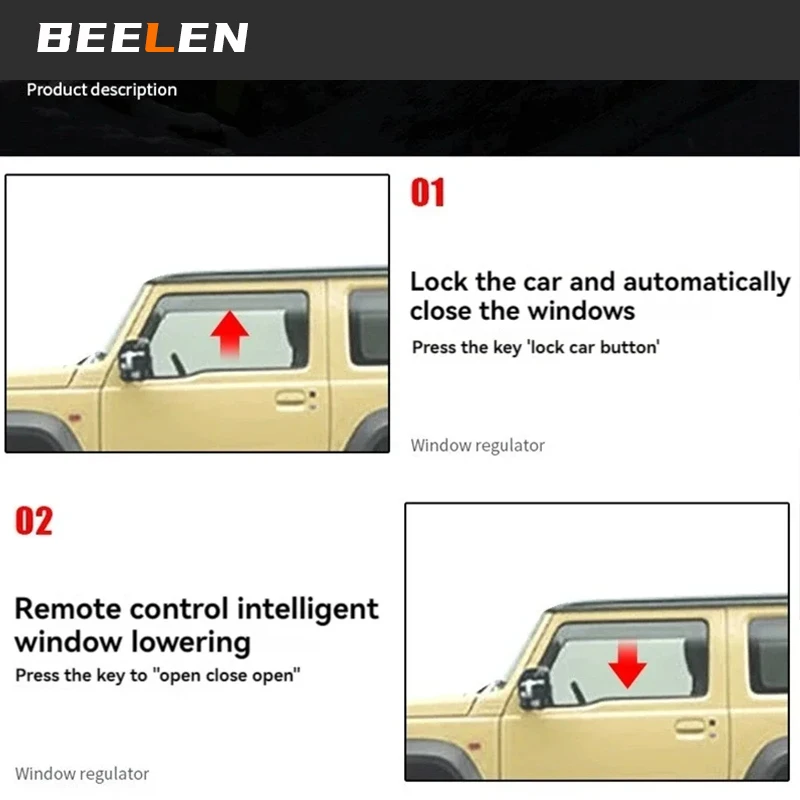 BEELEN

Product description

01

Lock the car and automatically close the windows

Press the key 'lock car button'

Window regulator

02

Remote control intelligent window lowering

Press the key to "open close open"

Window regulator