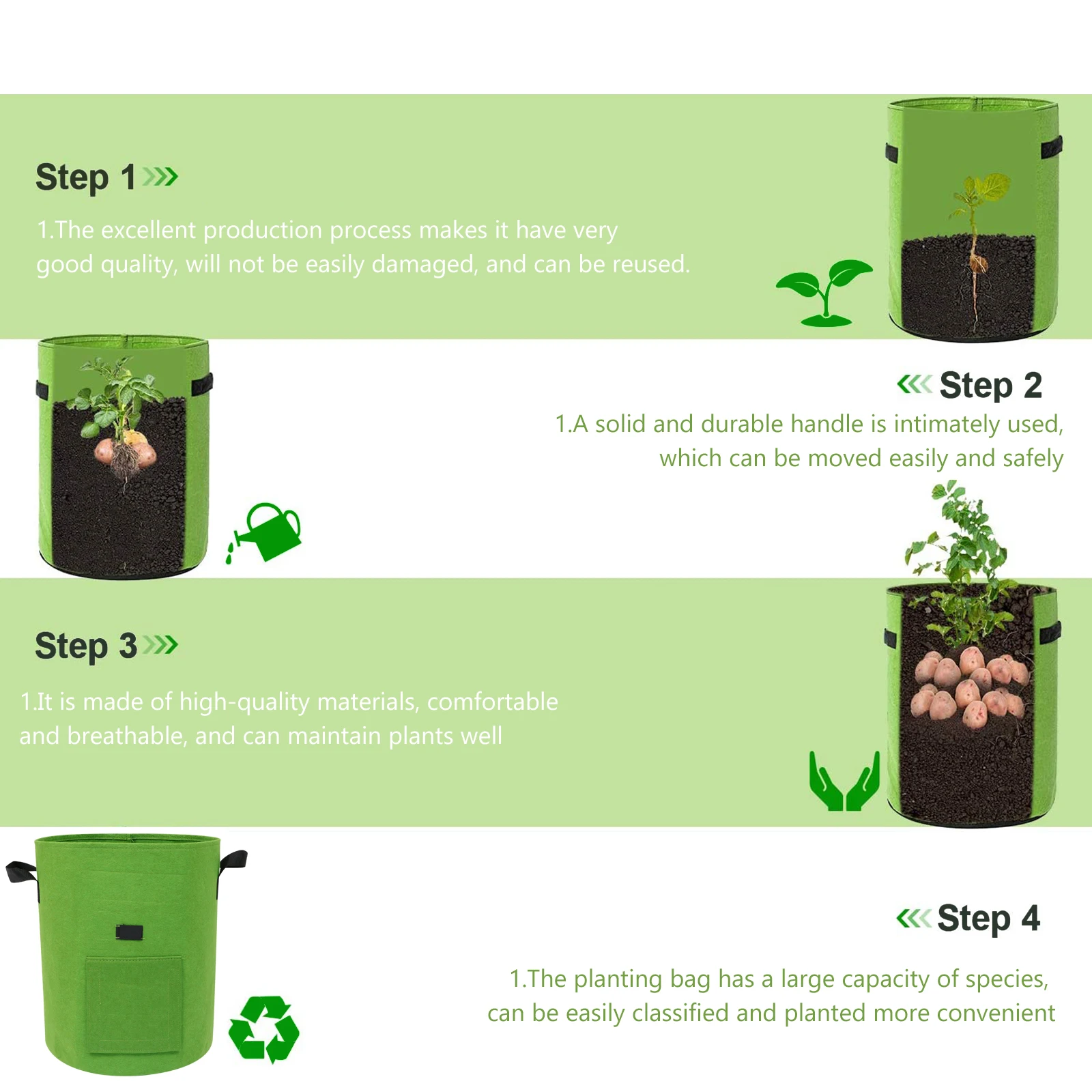 Step 1

1.The excellent production process makes it have very good quality, will not be easily damaged, and can be reused.

Step 2

1.A solid and durable handle is intimately used, which can be moved easily and safely

Step 3

1.It is made of high-quality materials, comfortable and breathable, and can maintain plants well

Step 4

1.The planting bag has a large capacity of species, can be easily classified and planted more convenient