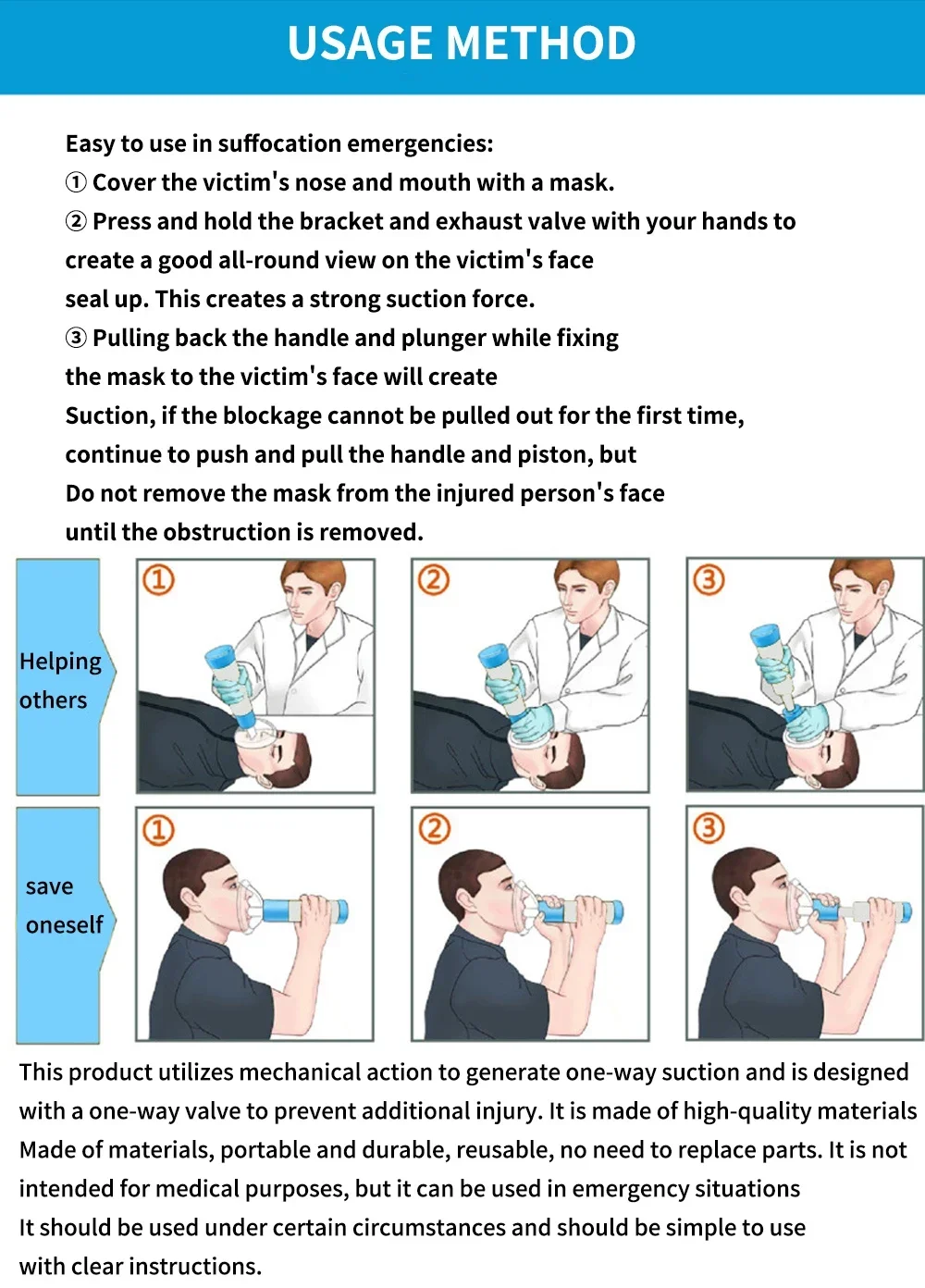 USAGE METHOD

Easy to use in suffocation emergencies:
① Cover the victim's nose and mouth with a mask.
② Press and hold the bracket and exhaust valve with your hands to create a good all-round view on the victim's face seal up. This creates a strong suction force.
③ Pulling back the handle and plunger while fixing the mask to the victim's face will create Suction, if the blockage cannot be pulled out for the first time, continue to push and pull the handle and piston, but Do not remove the mask from the injured person's face until the obstruction is removed.

Helping others

①

②

③

save oneself

①

②

③

This product utilizes mechanical action to generate one-way suction and is designed with a one-way valve to prevent additional injury. It is made of high-quality materials Made of materials, portable and durable, reusable, no need to replace parts. It is not intended for medical purposes, but it can be used in emergency situations It should be used under certain circumstances and should be simple to use with clear instructions.