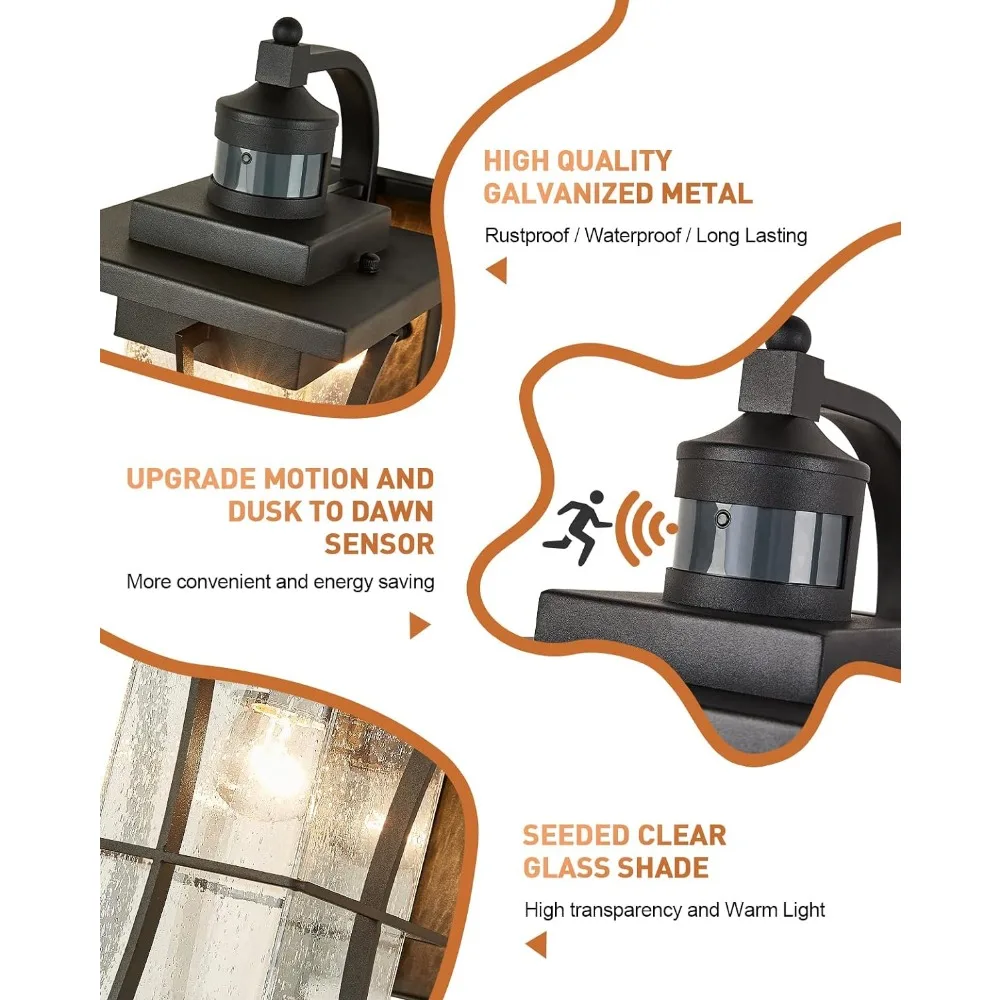 HIGH QUALITY GALVANIZED METAL

Rustproof / Waterproof / Long Lasting

UPGRADE MOTION AND DUSK TO DAWN SENSOR

More convenient and energy saving

SEEDED CLEAR GLASS SHADE

High transparency and Warm Light