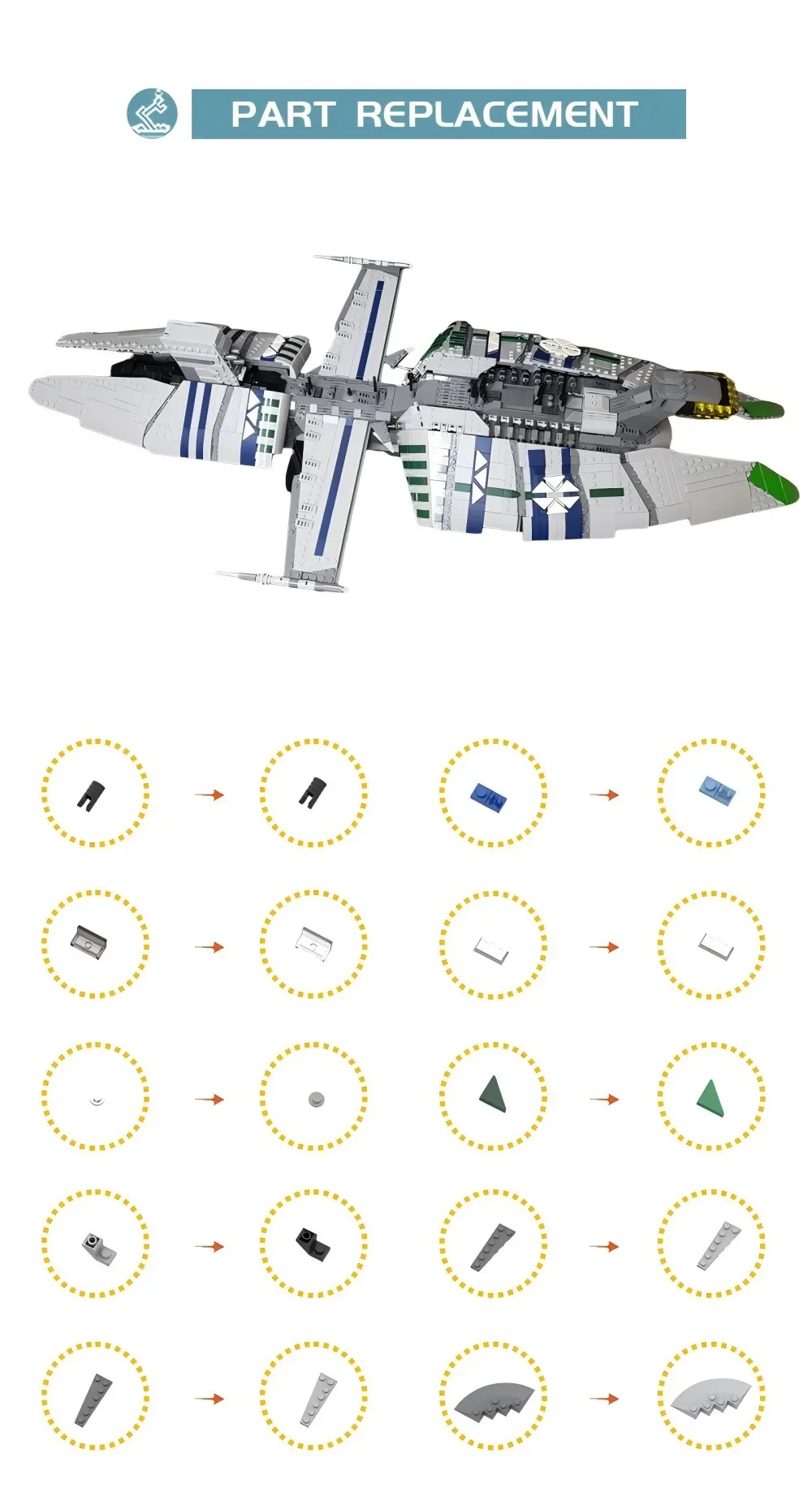 PART REPLACEMENT