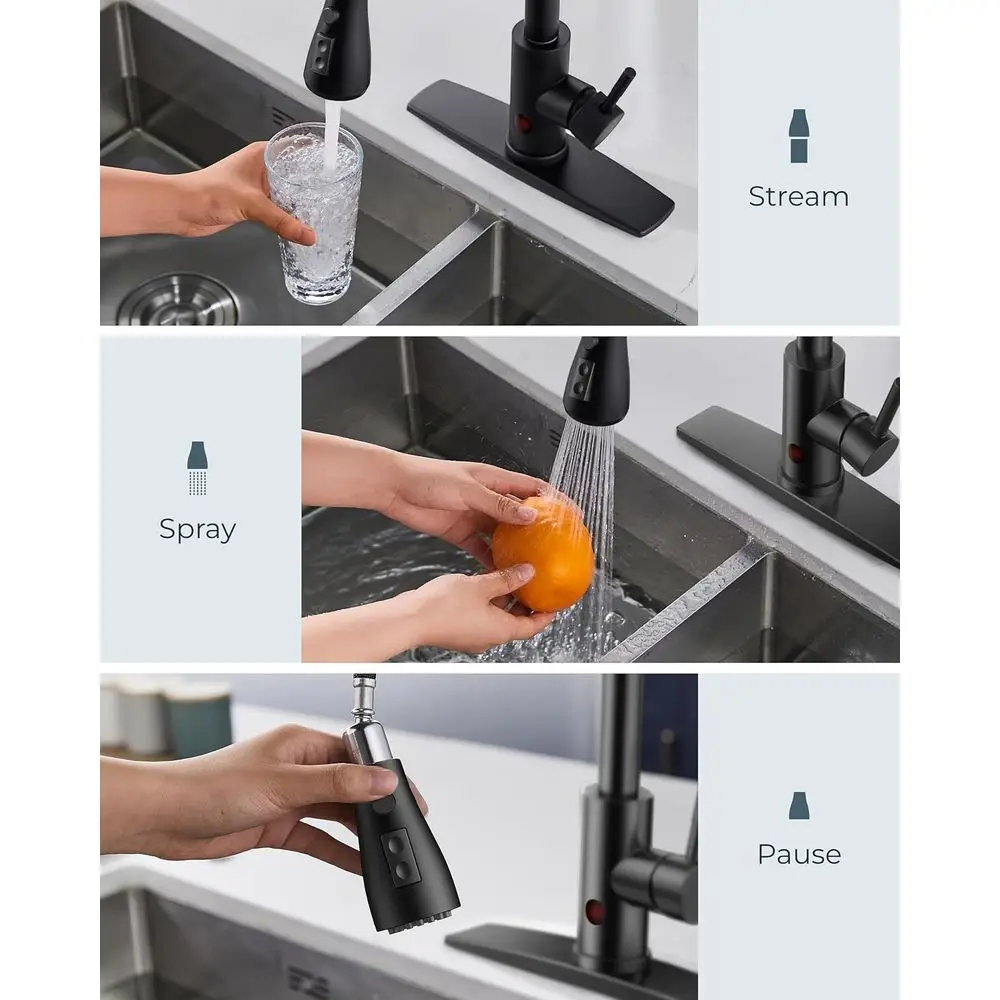 Stream

Spray

Pause