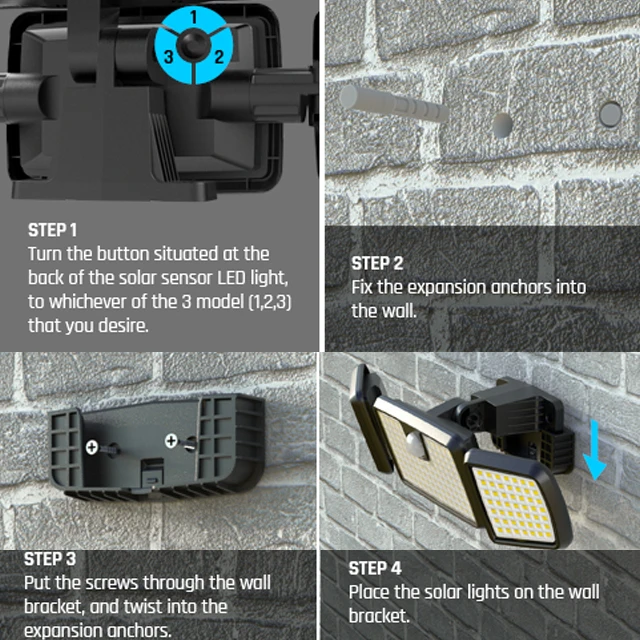 1
3
2

STEP 1
Turn the button situated at the back of the solar sensor LED light, to whichever of the 3 model (1,2,3) that you desire.

STEP 2
Fix the expansion anchors into the wall.

STEP 3
Put the screws through the wall bracket, and twist into the expansion anchors.

STEP 4
Place the solar lights on the wall bracket.