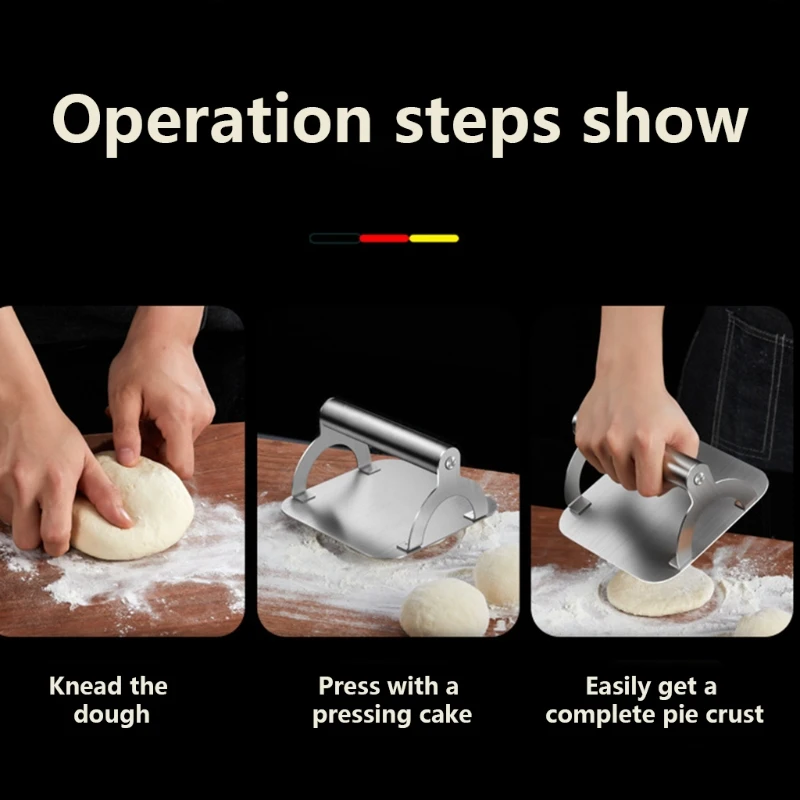 Operation steps show

Knead the dough

Press with a pressing cake

Easily get a complete pie crust