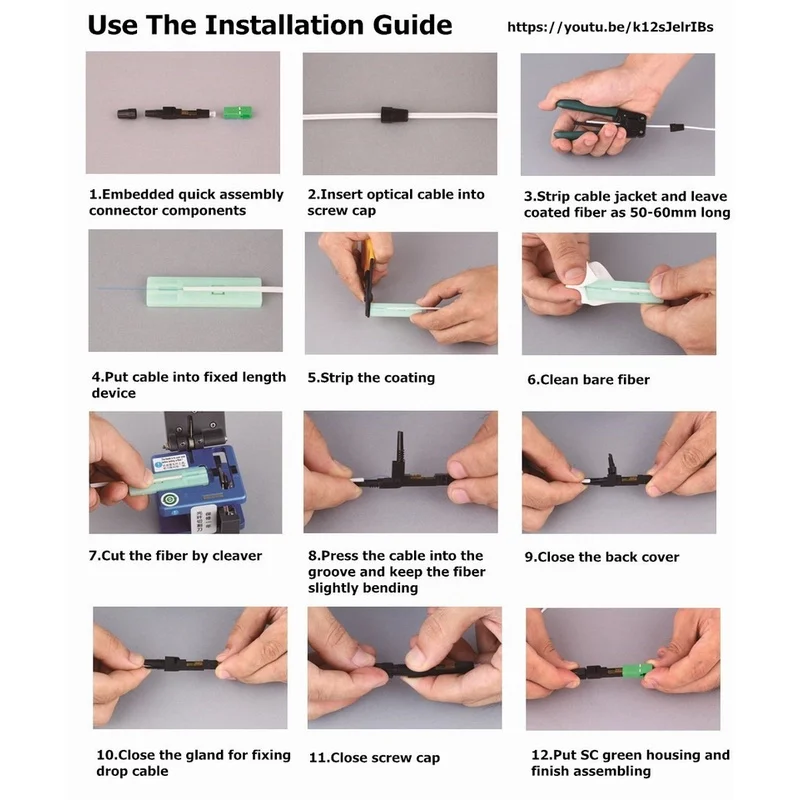 Use The Installation Guide https://youtu.be/k12sJelrIBs

1.Embedded quick assembly connector components

2.Insert optical cable into screw cap

3.Strip cable jacket and leave coated fiber as 50-60mm long

4.Put cable into fixed length device

5.Strip the coating

6.Clean bare fiber

7.Cut the fiber by cleaver

8.Press the cable into the groove and keep the fiber slightly bending

9.Close the back cover

10.Close the gland for fixing drop cable

11.Close screw cap

12.Put SC green housing and finish assembling