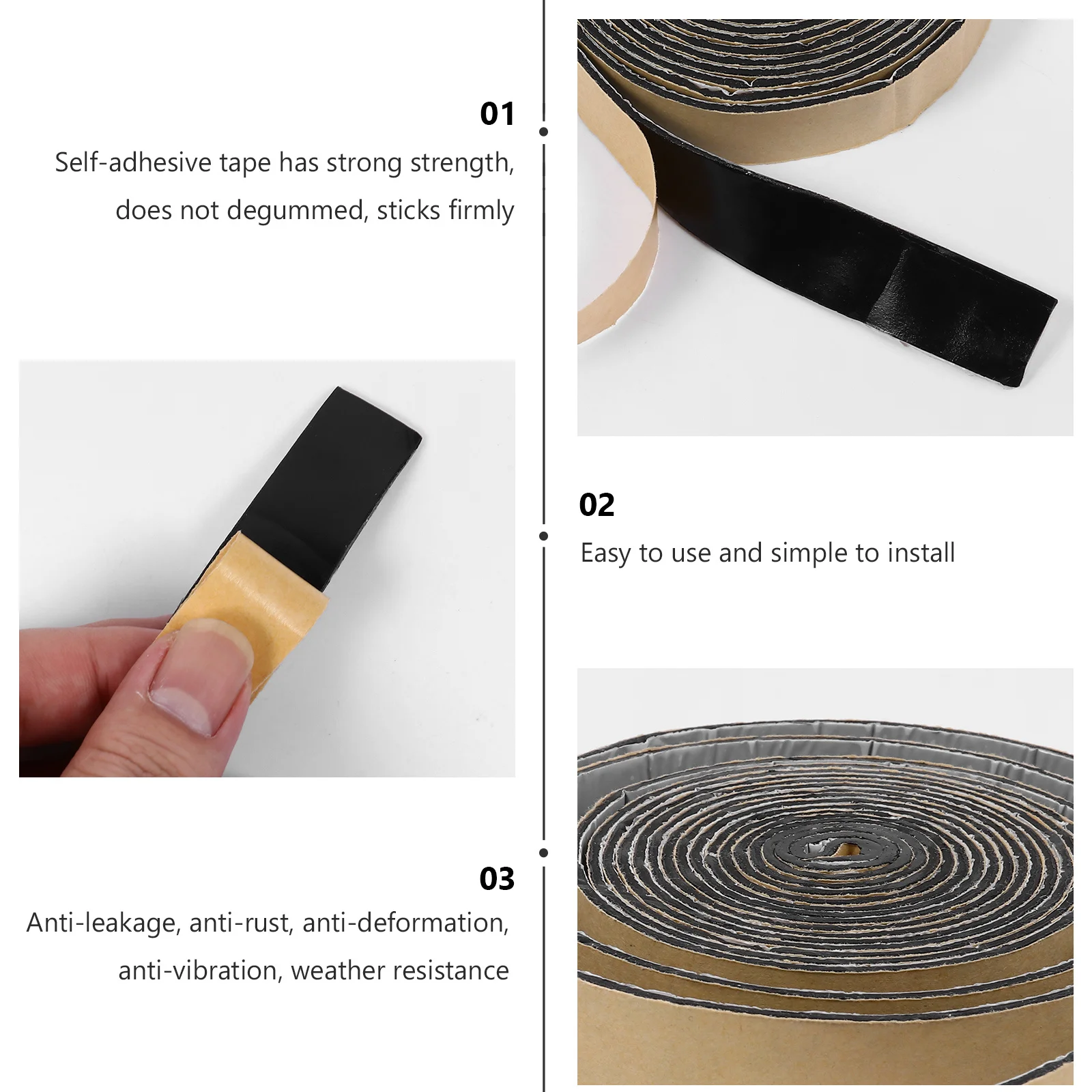 01

Self-adhesive tape has strong strength, does not degummed, sticks firmly

02

Easy to use and simple to install

03

Anti-leakage, anti-rust, anti-deformation, anti-vibration, weather resistance