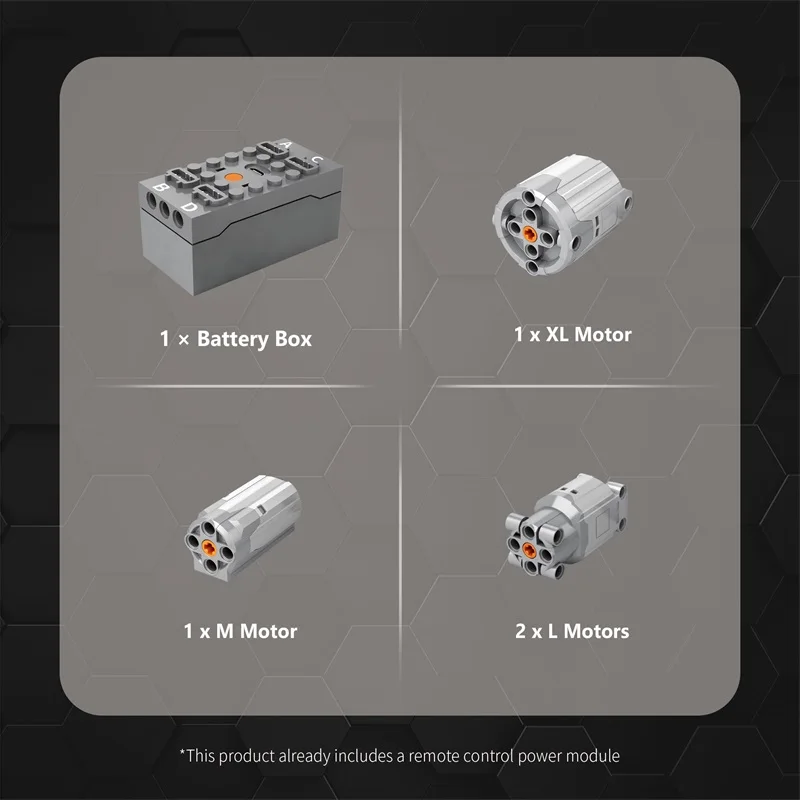 A C B D

1 × Battery Box

1 x XL Motor

1 x M Motor

2 x L Motors

*This product already includes a remote control power module