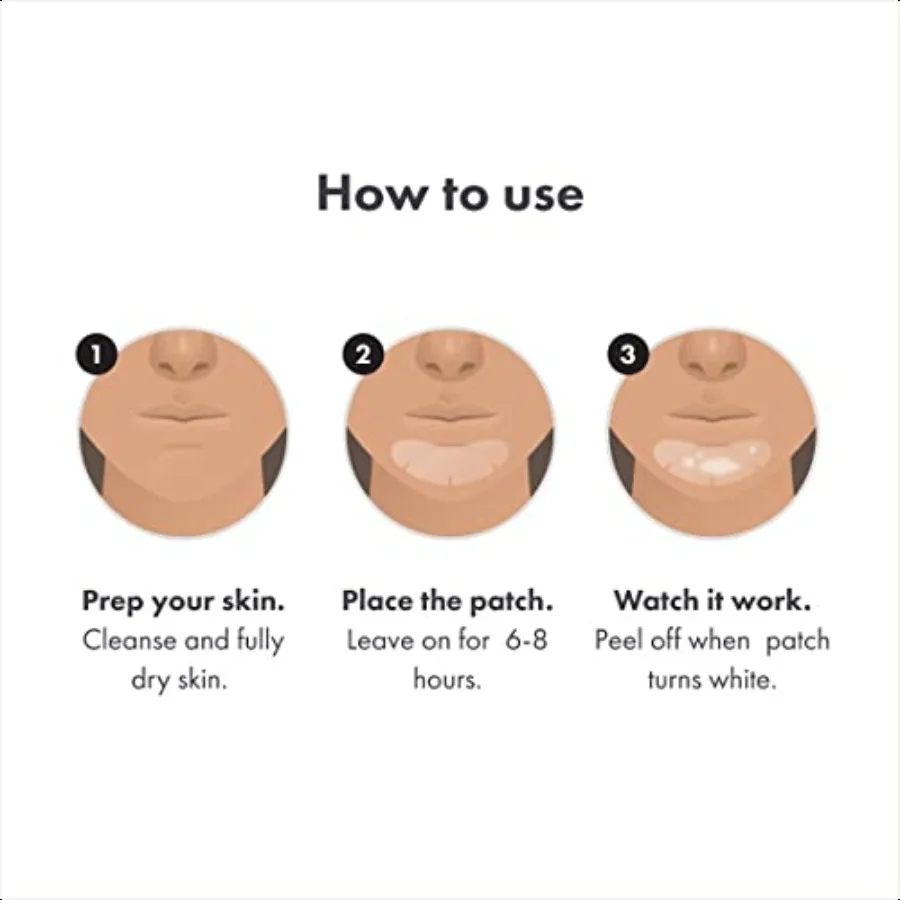 How to use

1

Prep your skin.
Cleanse and fully dry skin.

2

Place the patch.
Leave on for 6-8 hours.

3

Watch it work.
Peel off when patch turns white.