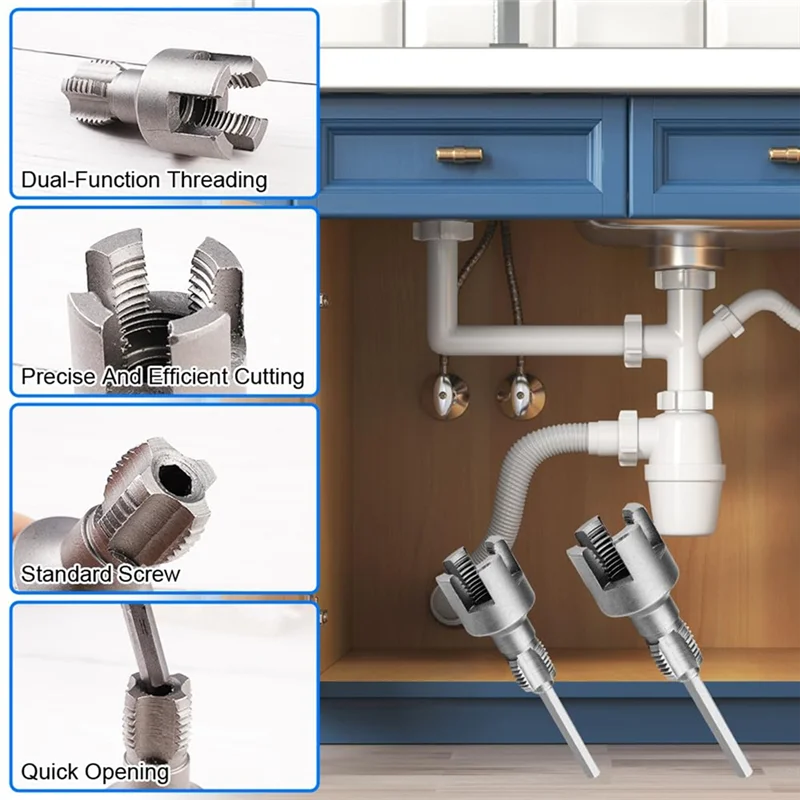 Dual-Function Threading

Precise And Efficient Cutting

Standard Screw

Quick Opening