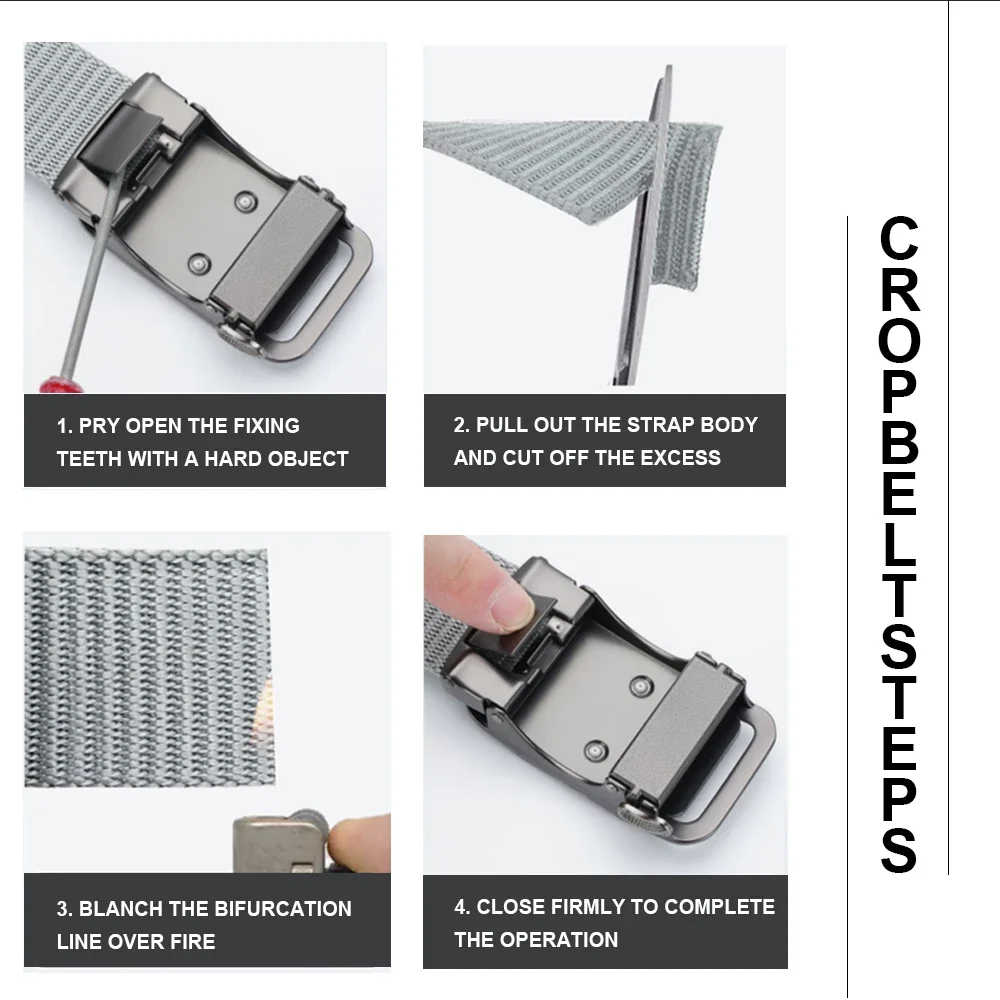 1. PRY OPEN THE FIXING TEETH WITH A HARD OBJECT

2. PULL OUT THE STRAP BODY AND CUT OFF THE EXCESS

3. BLANCH THE BIFURCATION LINE OVER FIRE

4. CLOSE FIRMLY TO COMPLETE THE OPERATION

CROPBELTSTEPS