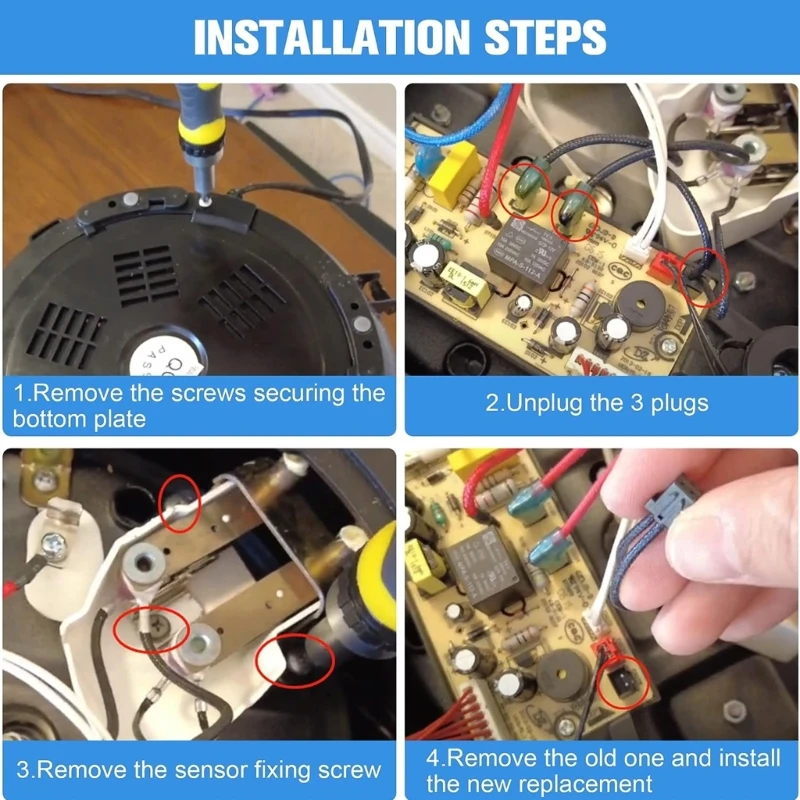 INSTALLATION STEPS

1.Remove the screws securing the bottom plate

2.Unplug the 3 plugs

3.Remove the sensor fixing screw

4.Remove the old one and install the new replacement