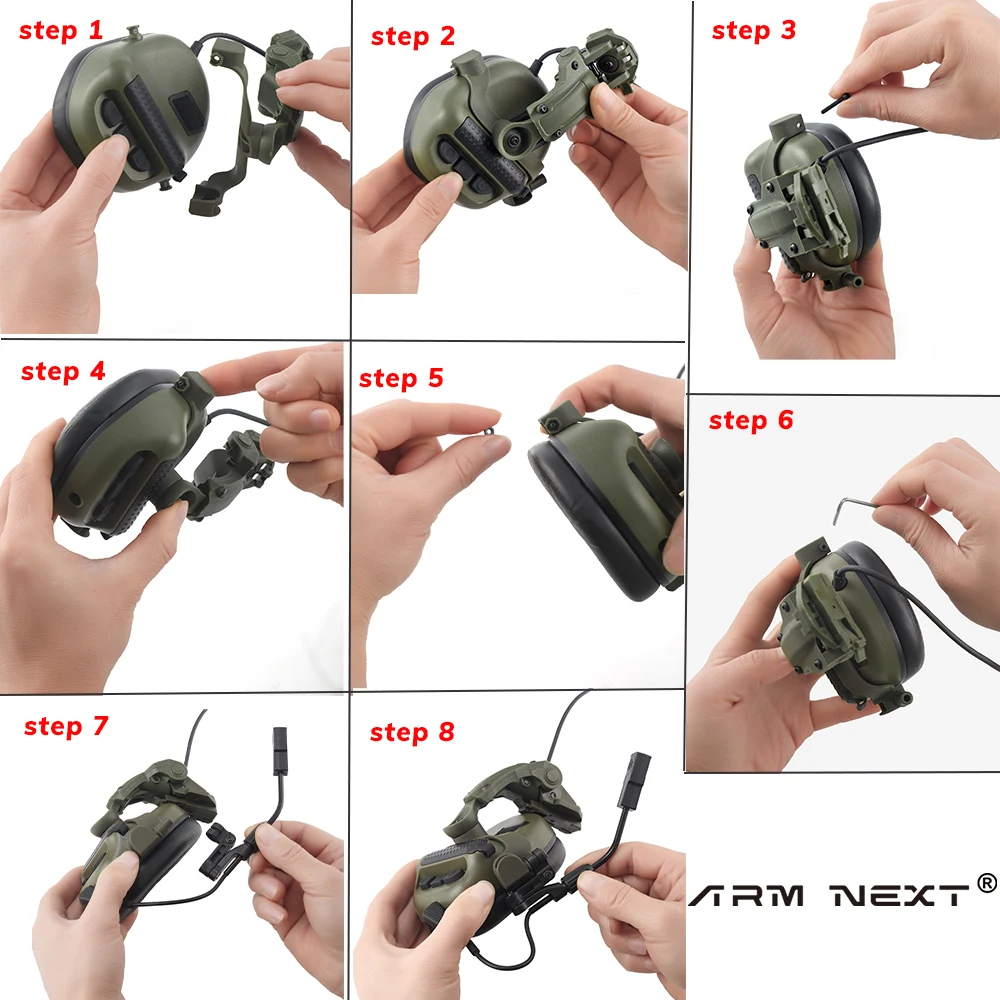 step 1

step 2

step 3

step 4

step 5

step 6

step 7

step 8

ARM NEXT®