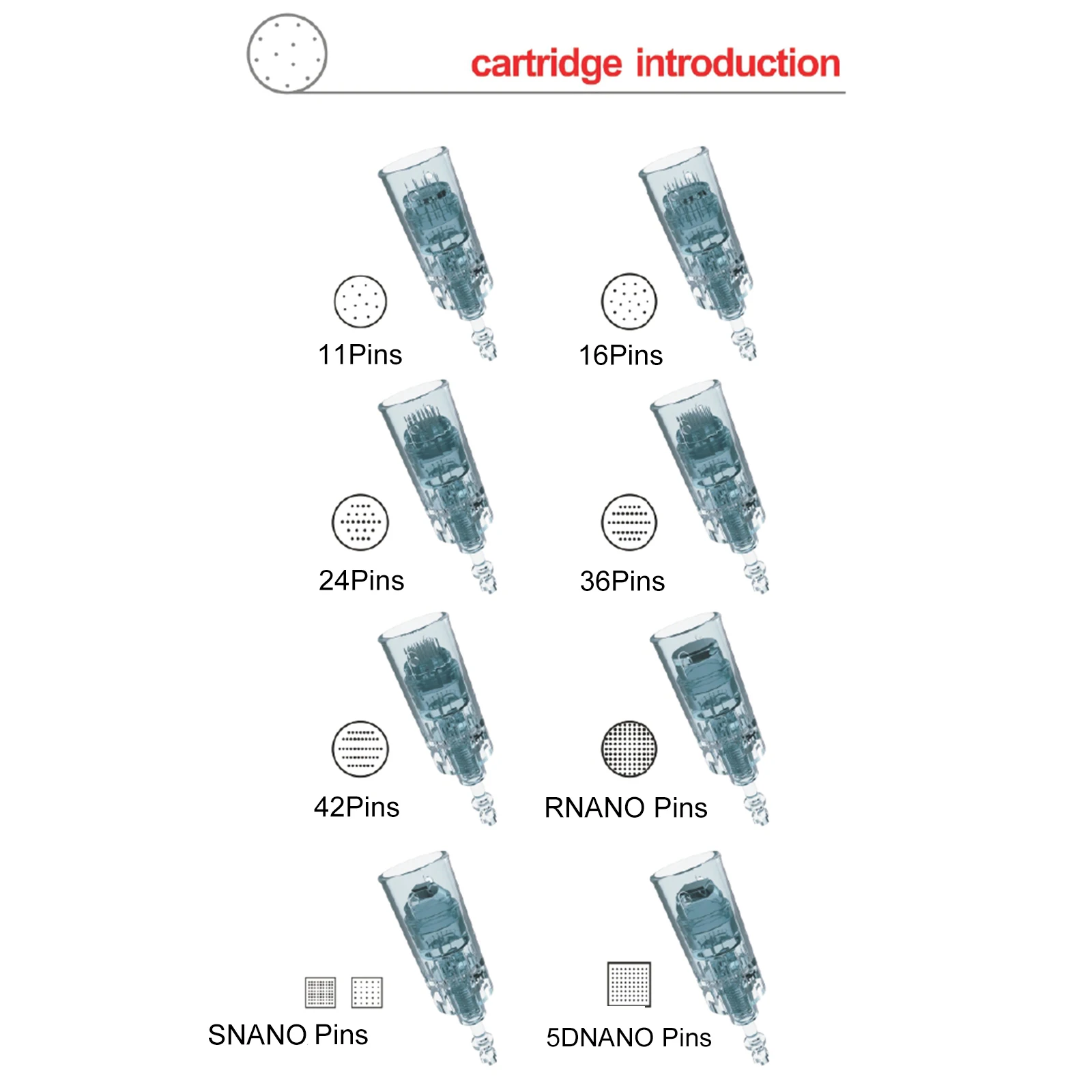 cartridge introduction

11Pins

16Pins

24Pins

36Pins

42Pins

RNANO Pins

SNANO Pins

5DNANO Pins