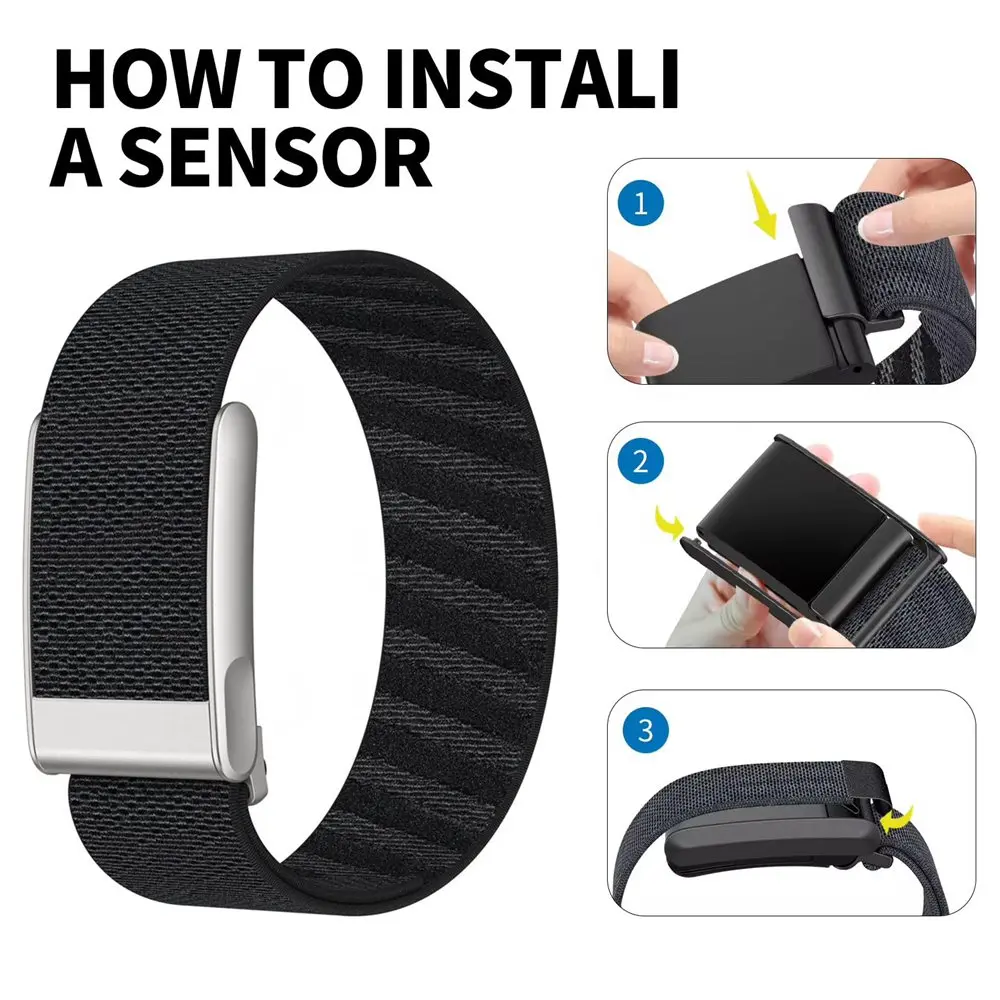 HOW TO INSTALI A SENSOR

1

2

3