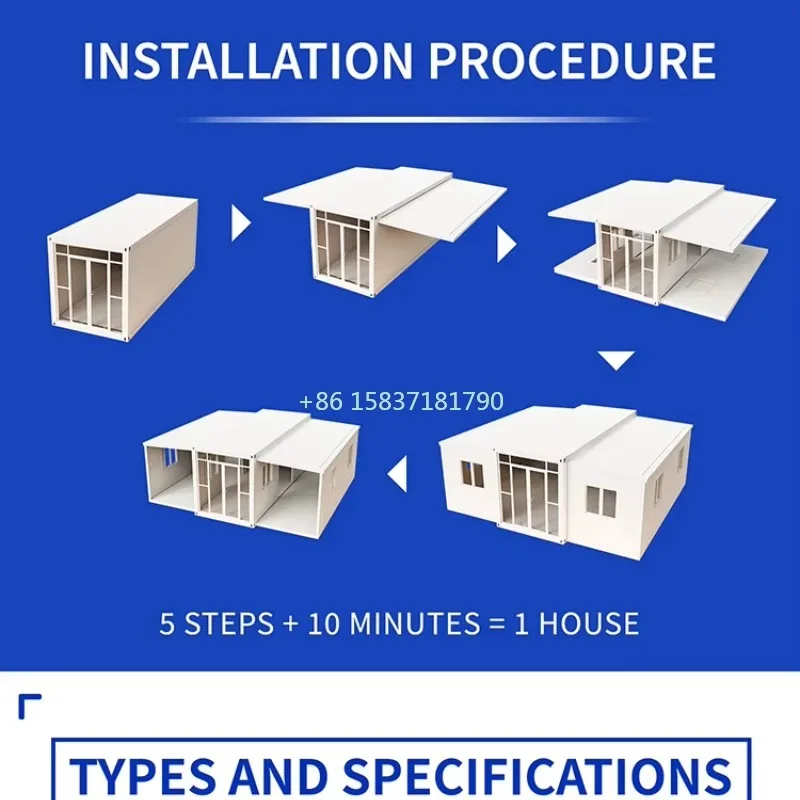 INSTALLATION PROCEDURE

+86 15837181790

5 STEPS + 10 MINUTES = 1 HOUSE

TYPES AND SPECIFICATIONS