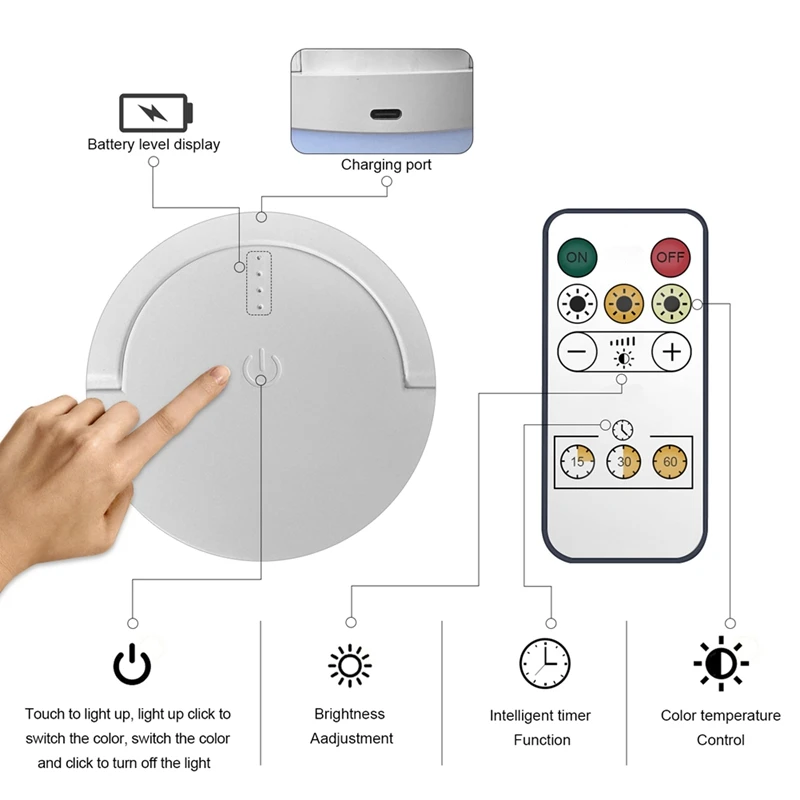 Battery level display

Charging port

ON

OFF

15

30

60

Touch to light up, light up click to switch the color, switch the color and click to turn off the light

Brightness Aadjustment

Intelligent timer Function

Color temperature Control