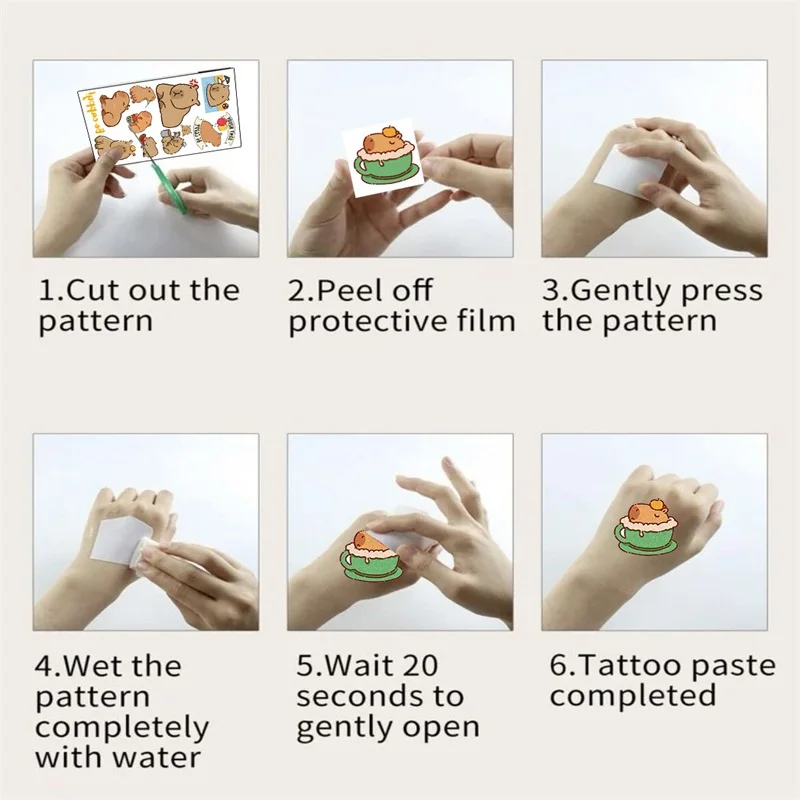 1.Cut out the pattern

2.Peel off protective film

3.Gently press the pattern

4.Wet the pattern completely with water

5.Wait 20 seconds to gently open

6.Tattoo paste completed