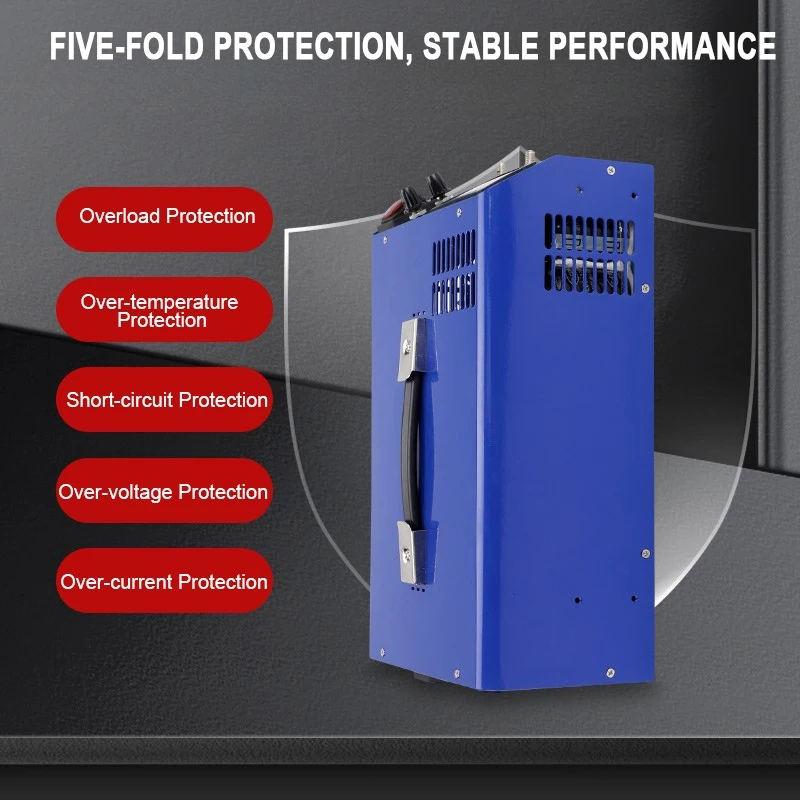 FIVE-FOLD PROTECTION, STABLE PERFORMANCE

Overload Protection

Over-temperature Protection

Short-circuit Protection

Over-voltage Protection

Over-current Protection