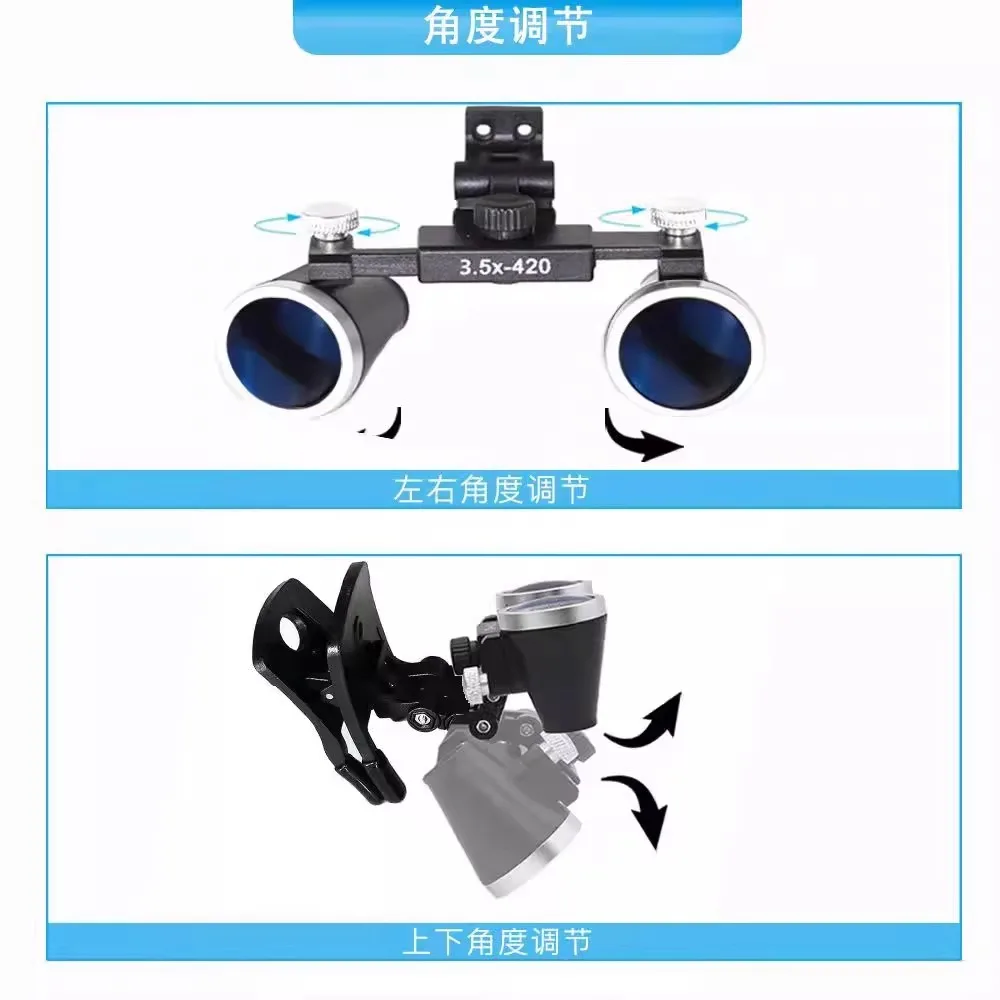 角度调节

3.5x-420

左右角度调节

上下角度调节