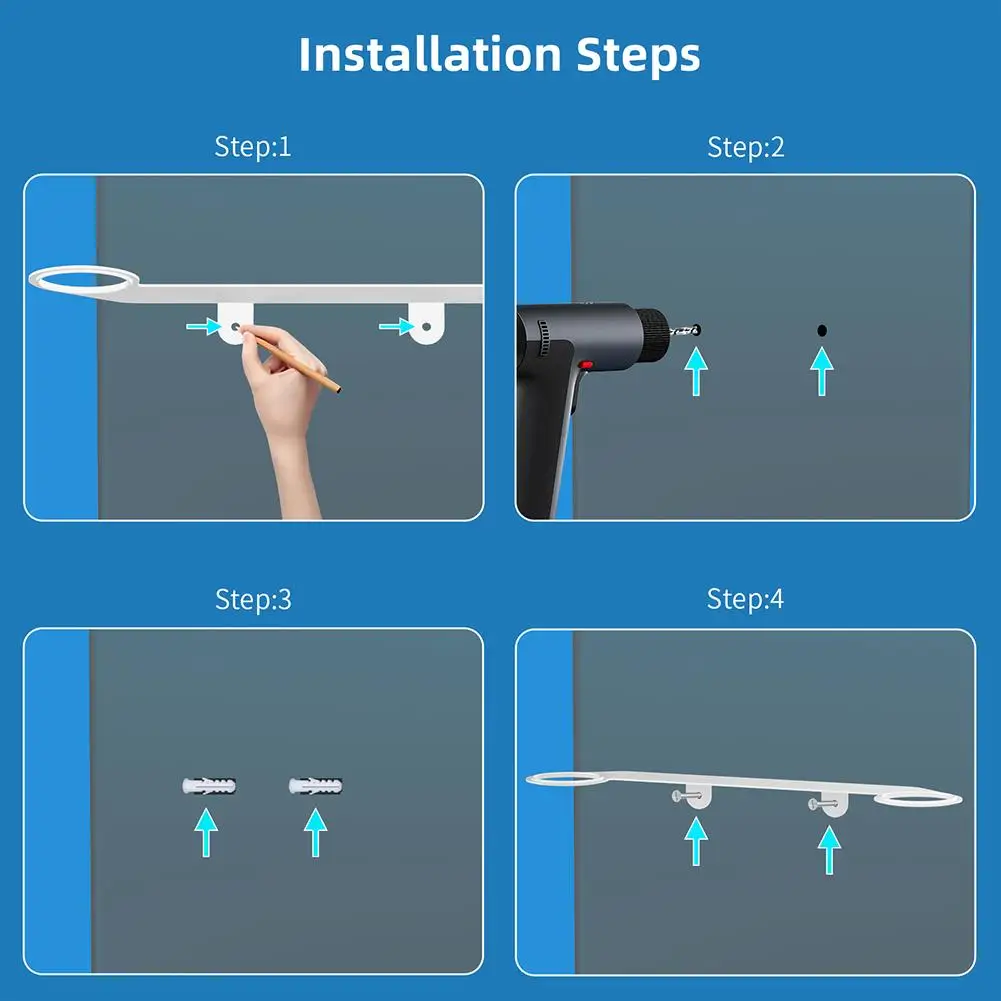 Installation Steps

Step:1

Step:2

Step:3

Step:4